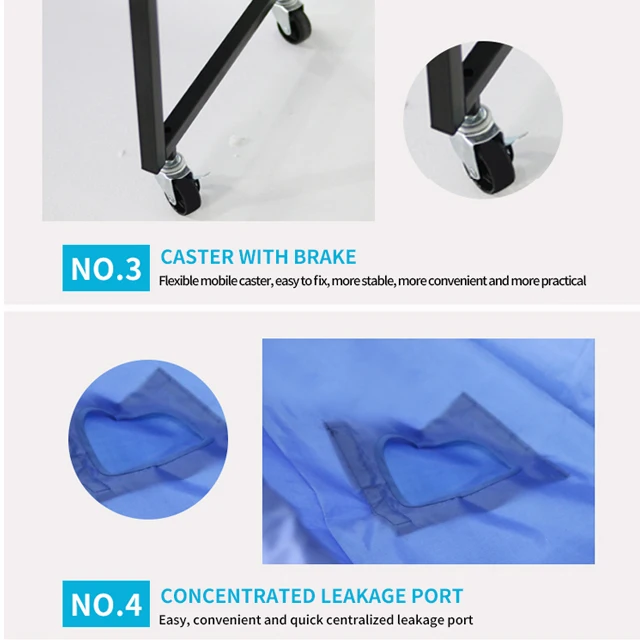 NO.3

CASTER WITH BRAKE

Flexible mobile caster, easy to fix, more stable, more convenient and more practical

NO.4

CONCENTRATED LEAKAGE PORT

Easy, convenient and quick centralized leakage port