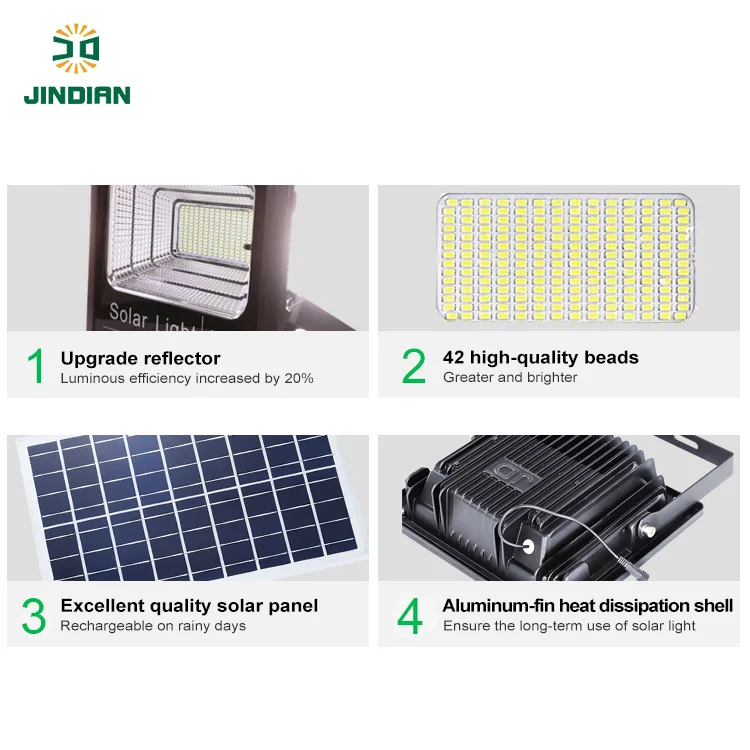 JINDIAN

Solar Light

1 Upgrade reflector
Luminous efficiency increased by 20%

2 42 high-quality beads
Greater and brighter

3 Excellent quality solar panel
Rechargeable on rainy days

4 Aluminum-fin heat dissipation shell
Ensure the long-term use of solar light