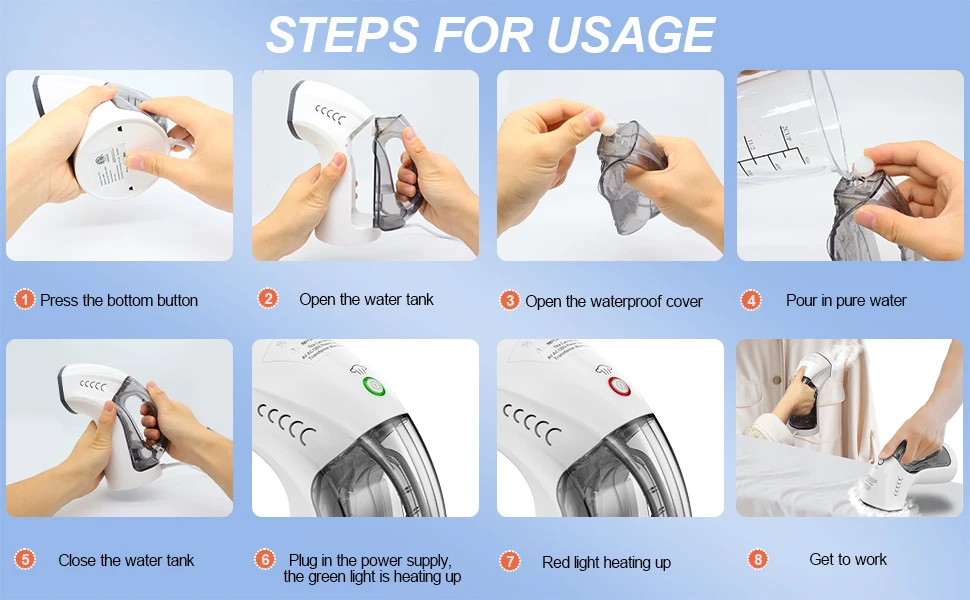 STEPS FOR USAGE

1 Press the bottom button

2 Open the water tank

3 Open the waterproof cover

4 Pour in pure water

5 Close the water tank

6 Plug in the power supply, the green light is heating up

7 Red light heating up

8 Get to work