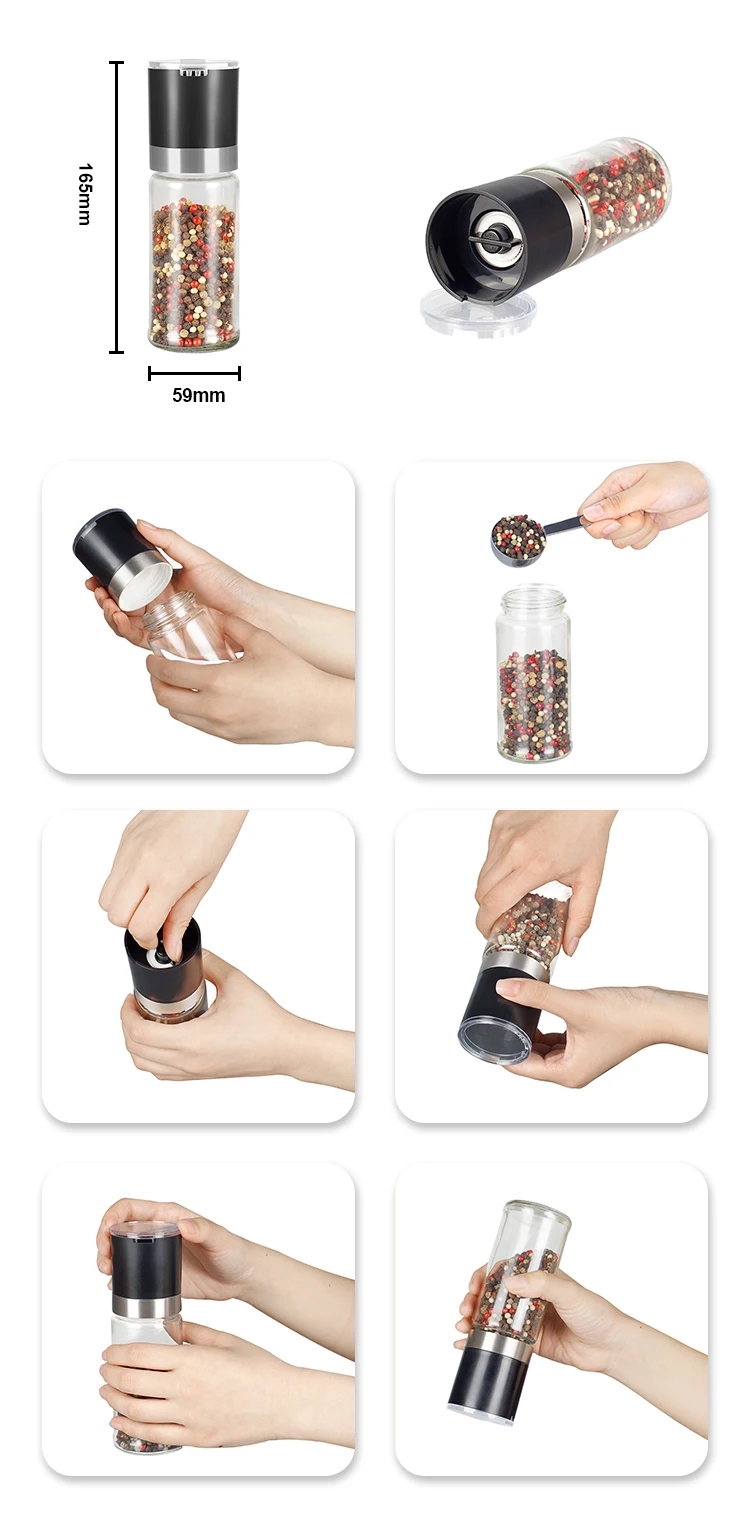 165mm

59mm