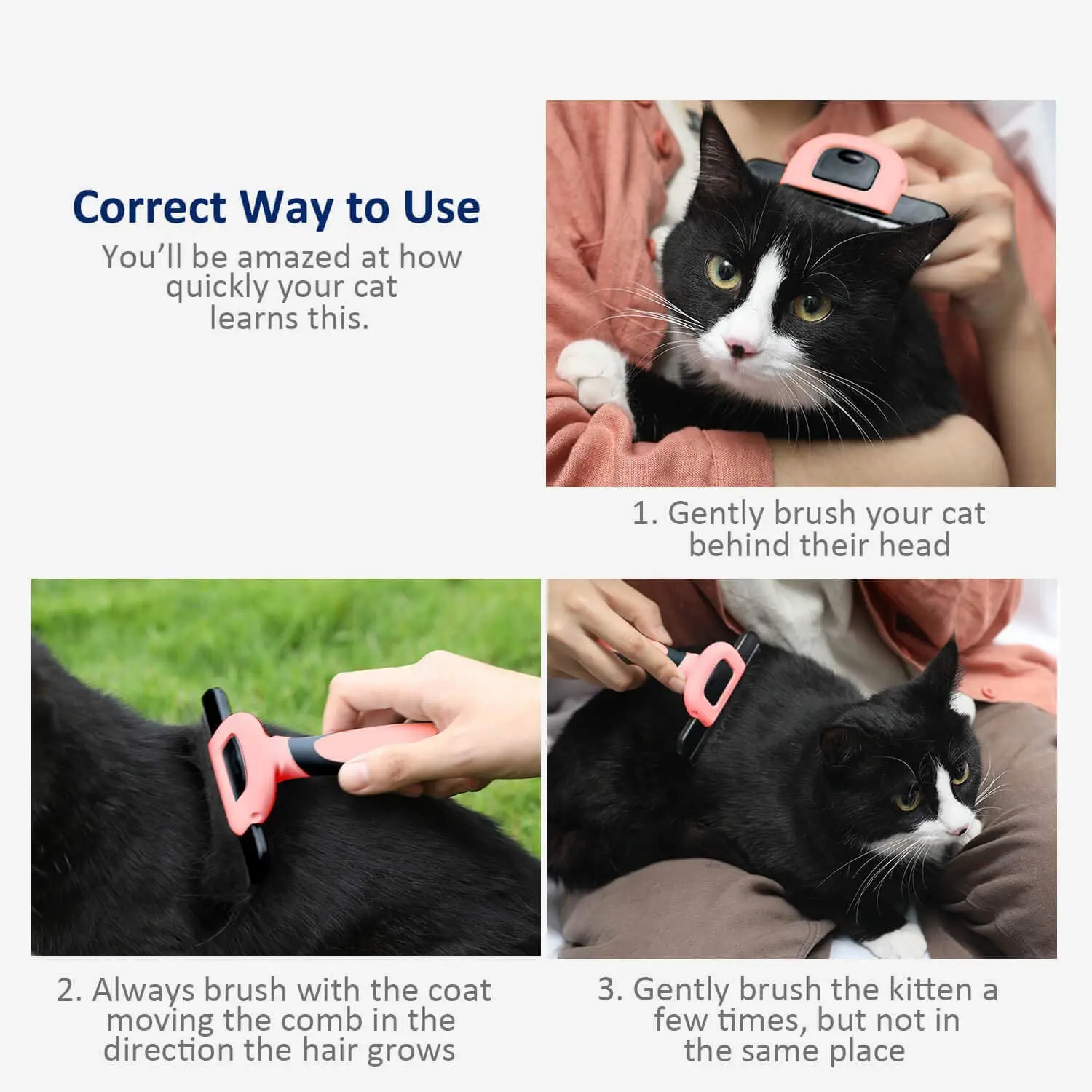 Correct Way to Use

You'll be amazed at how quickly your cat learns this.

1. Gently brush your cat behind their head

2. Always brush with the coat moving the comb in the direction the hair grows

3. Gently brush the kitten a few times, but not in the same place