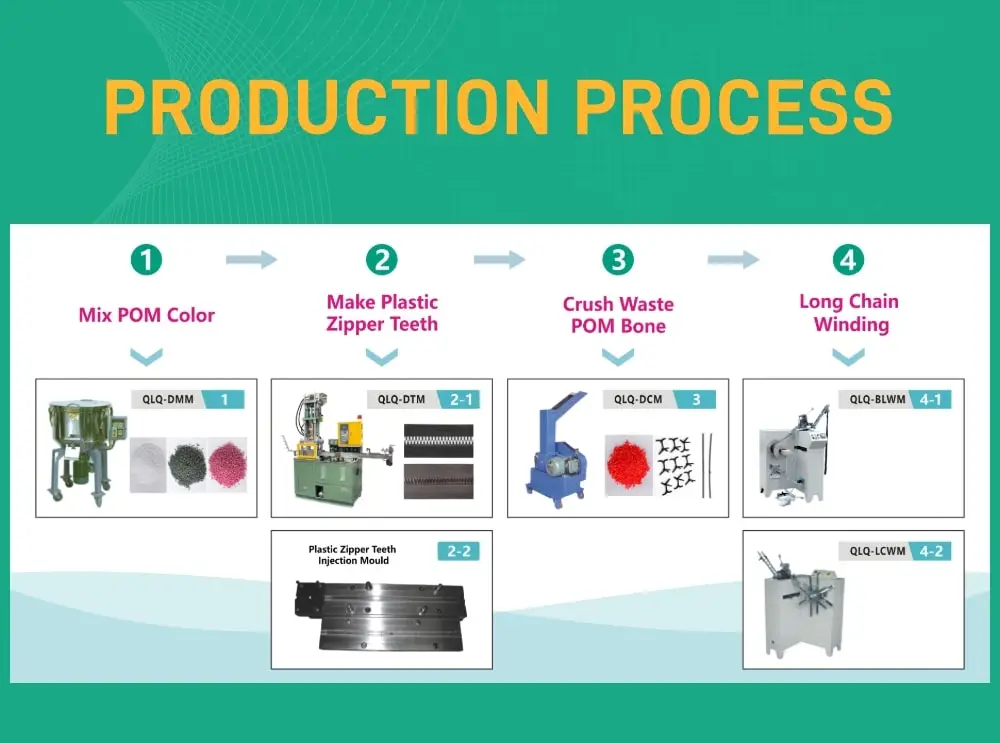 PRODUCTION PROCESS

1
Mix POM Color
QLQ-DMM 1

2
Make Plastic Zipper Teeth
QLQ-DTM 2-1
Plastic Zipper Teeth Injection Mould 2-2

3
Crush Waste POM Bone
QLQ-DCM 3

4
Long Chain Winding
QLQ-BLWM 4-1
QLQ-LCWM 4-2