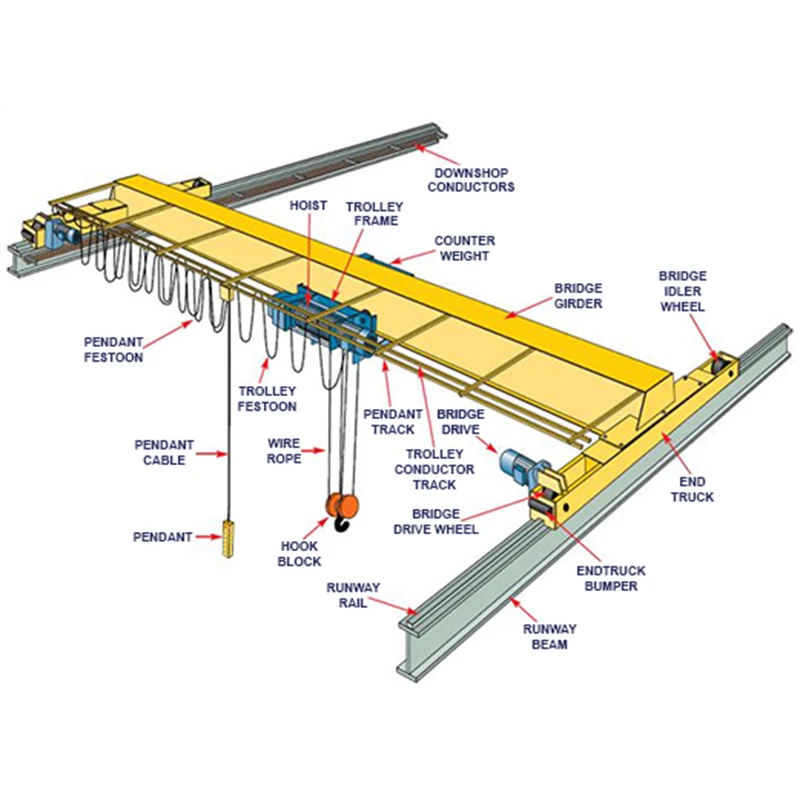 DOWNSHOP CONDUCTORS

HOIST

TROLLEY FRAME

COUNTER WEIGHT

BRIDGE GIRDER

BRIDGE IDLER WHEEL

PENDANT FESTOON

TROLLEY FESTOON

PENDANT TRACK

BRIDGE DRIVE

PENDANT CABLE

WIRE ROPE

TROLLEY CONDUCTOR TRACK

END TRUCK

BRIDGE DRIVE WHEEL

PENDANT

HOOK BLOCK

ENDTRUCK BUMPER

RUNWAY RAIL

RUNWAY BEAM