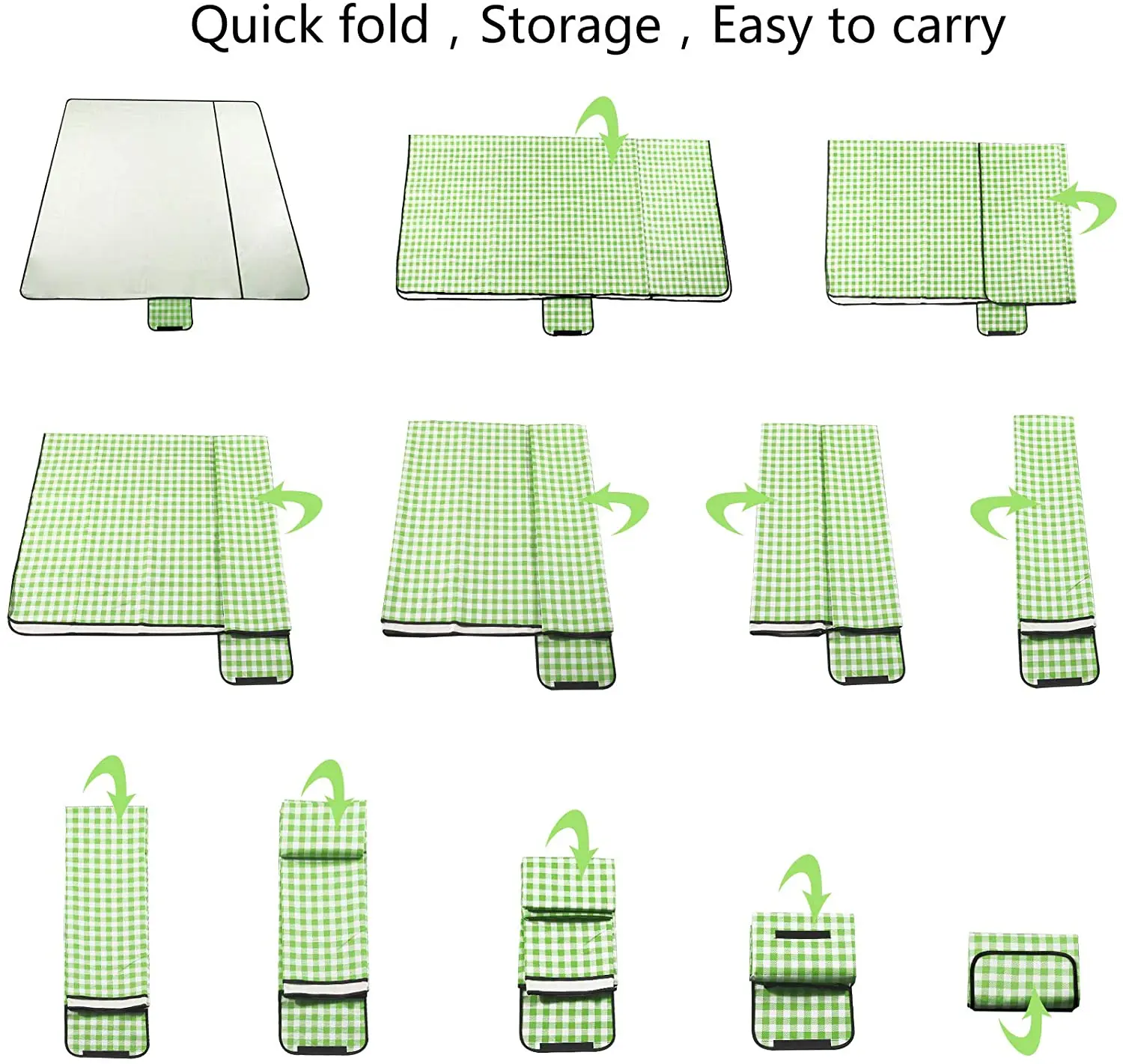 Quick fold , Storage , Easy to carry