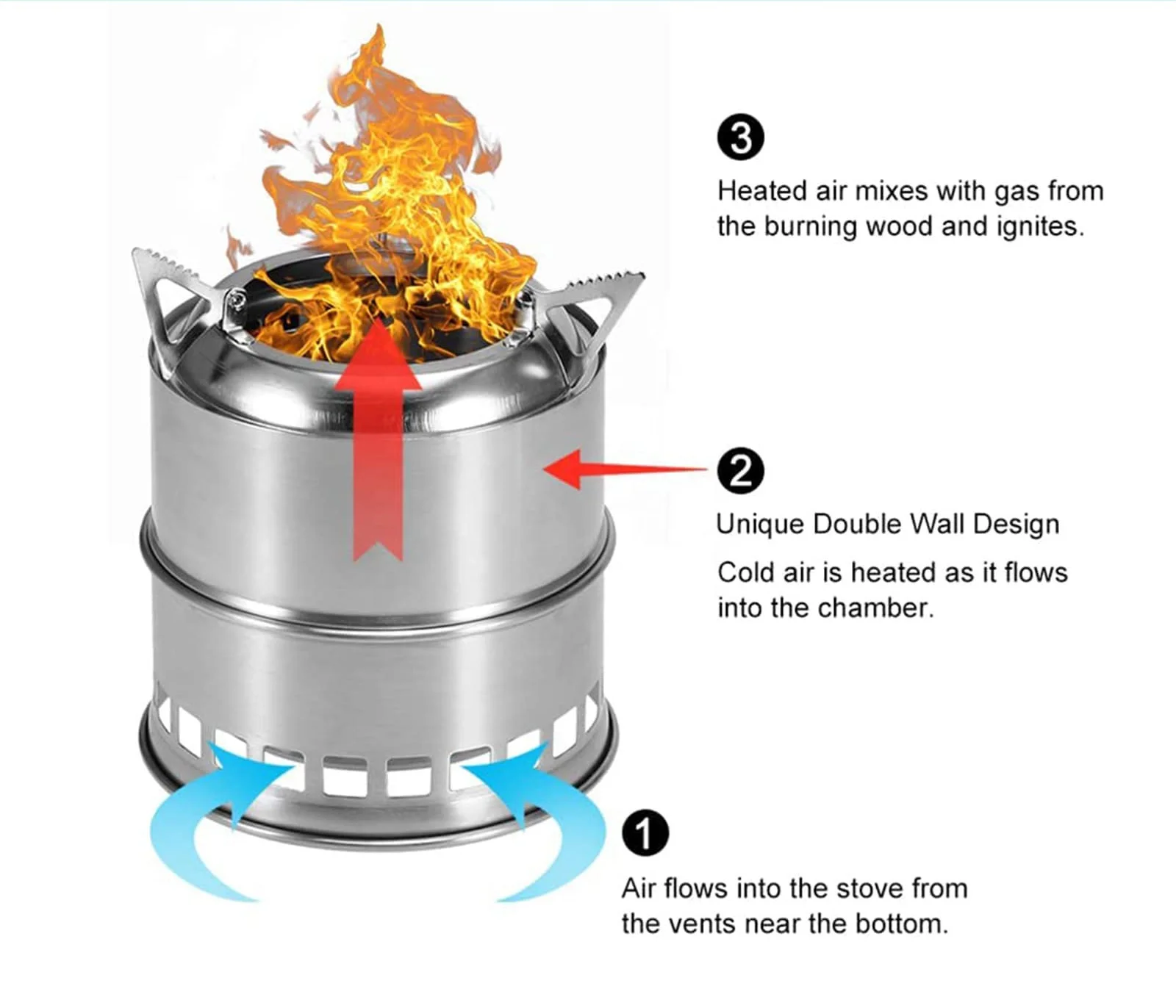 3

Heated air mixes with gas from the burning wood and ignites.

2

Unique Double Wall Design

Cold air is heated as it flows into the chamber.

1

Air flows into the stove from the vents near the bottom.