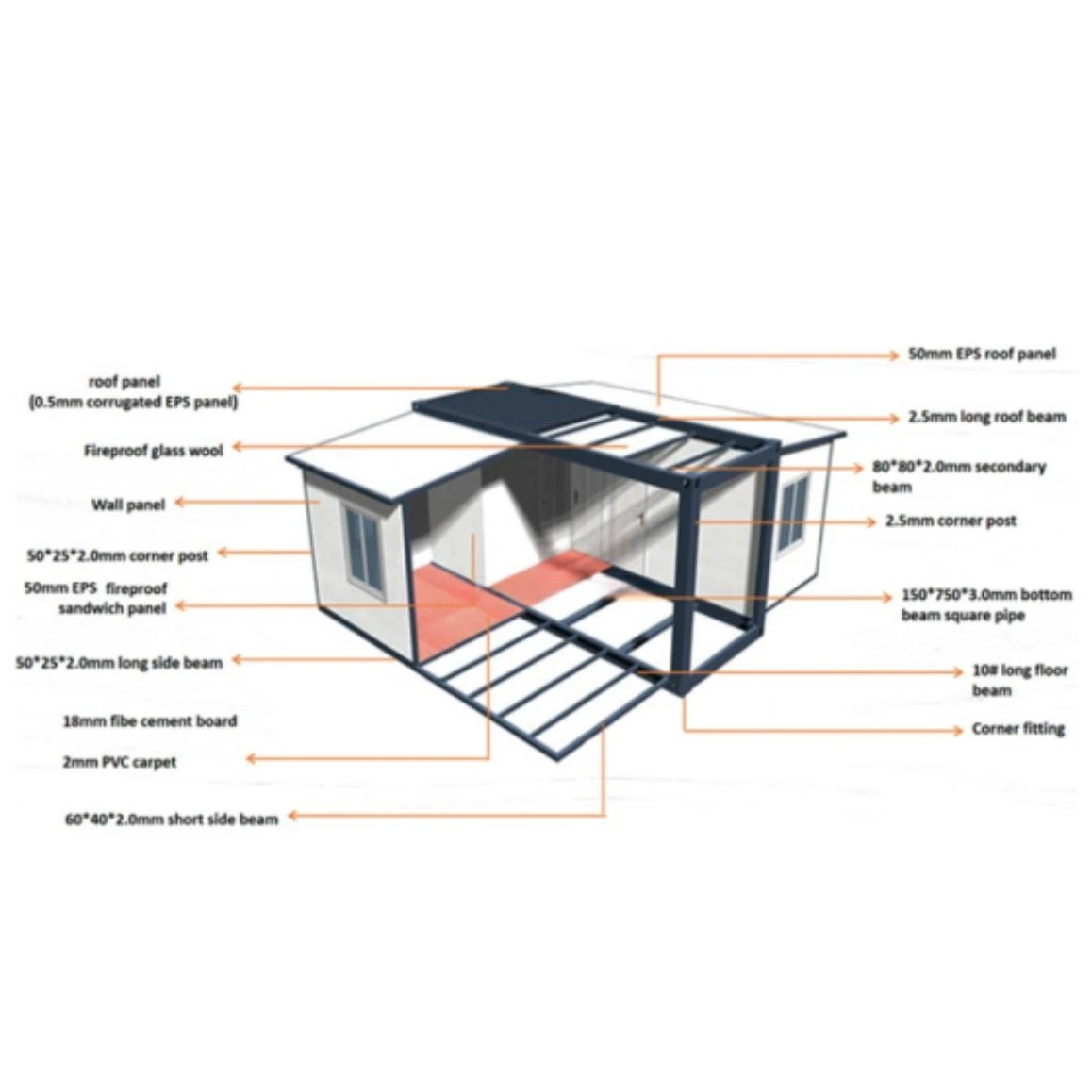 roof panel
(0.5mm corrugated EPS panel)

Fireproof glass wool

Wall panel

50*25*2.0mm corner post

50mm EPS fireproof sandwich panel

50*25*2.0mm long side beam

18mm fibe cement board

2mm PVC carpet

60*40*2.0mm short side beam

50mm EPS roof panel

2.5mm long roof beam

80*80*2.0mm secondary beam

2.5mm corner post

150*750*3.0mm bottom beam square pipe

10# long floor beam

Corner fitting