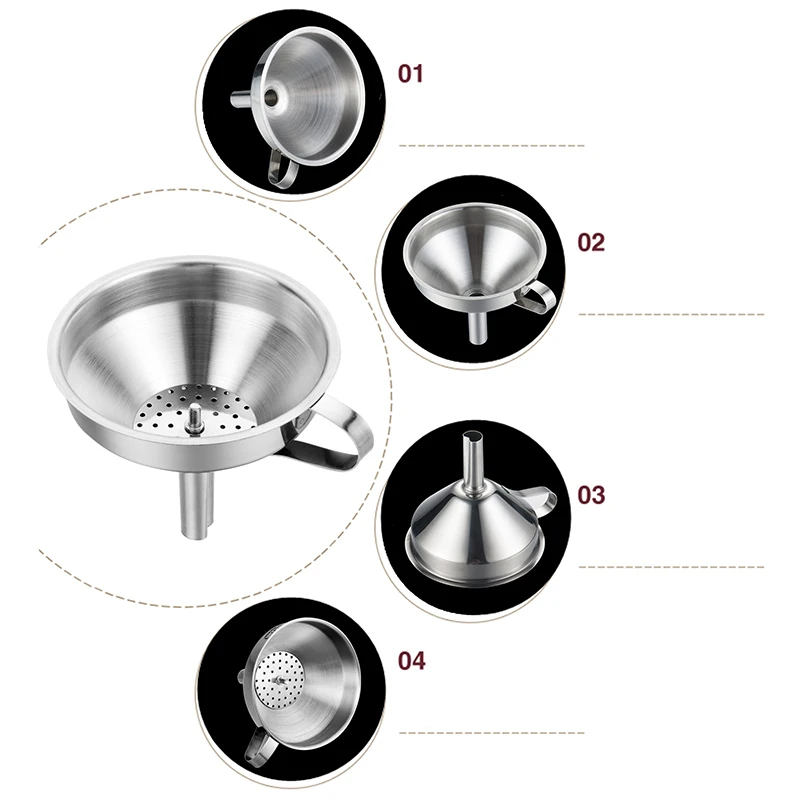 01

02

03

04