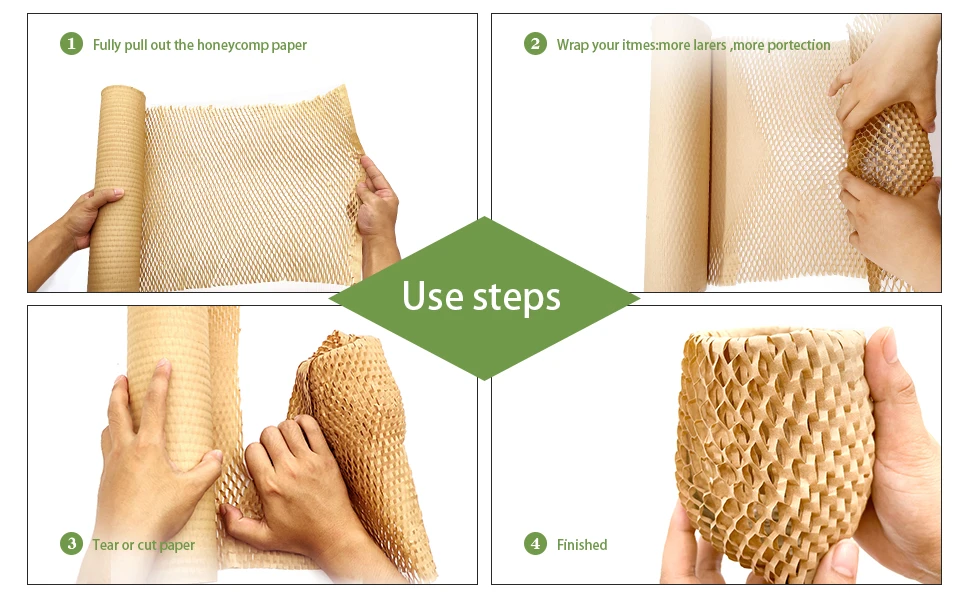 1 Fully pull out the honeycomp paper

2 Wrap your itmes:more larers ,more portection

Use steps

3 Tear or cut paper

4 Finished