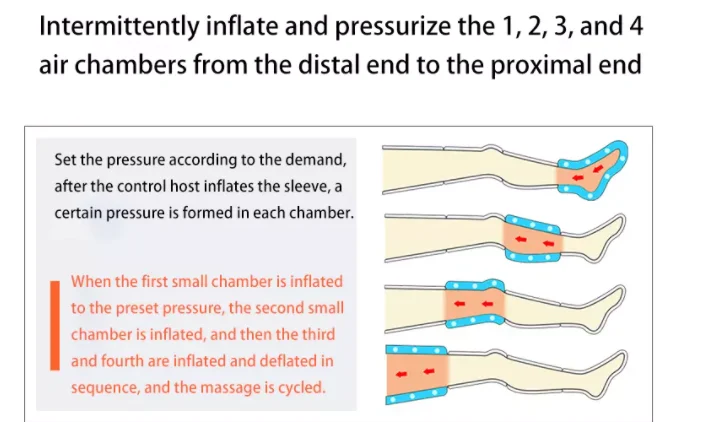 Intermittently inflate and pressurize the 1, 2, 3, and 4 air chambers from the distal end to the proximal end

Set the pressure according to the demand, after the control host inflates the sleeve, a certain pressure is formed in each chamber.

When the first small chamber is inflated to the preset pressure, the second small chamber is inflated, and then the third and fourth are inflated and deflated in sequence, and the massage is cycled.