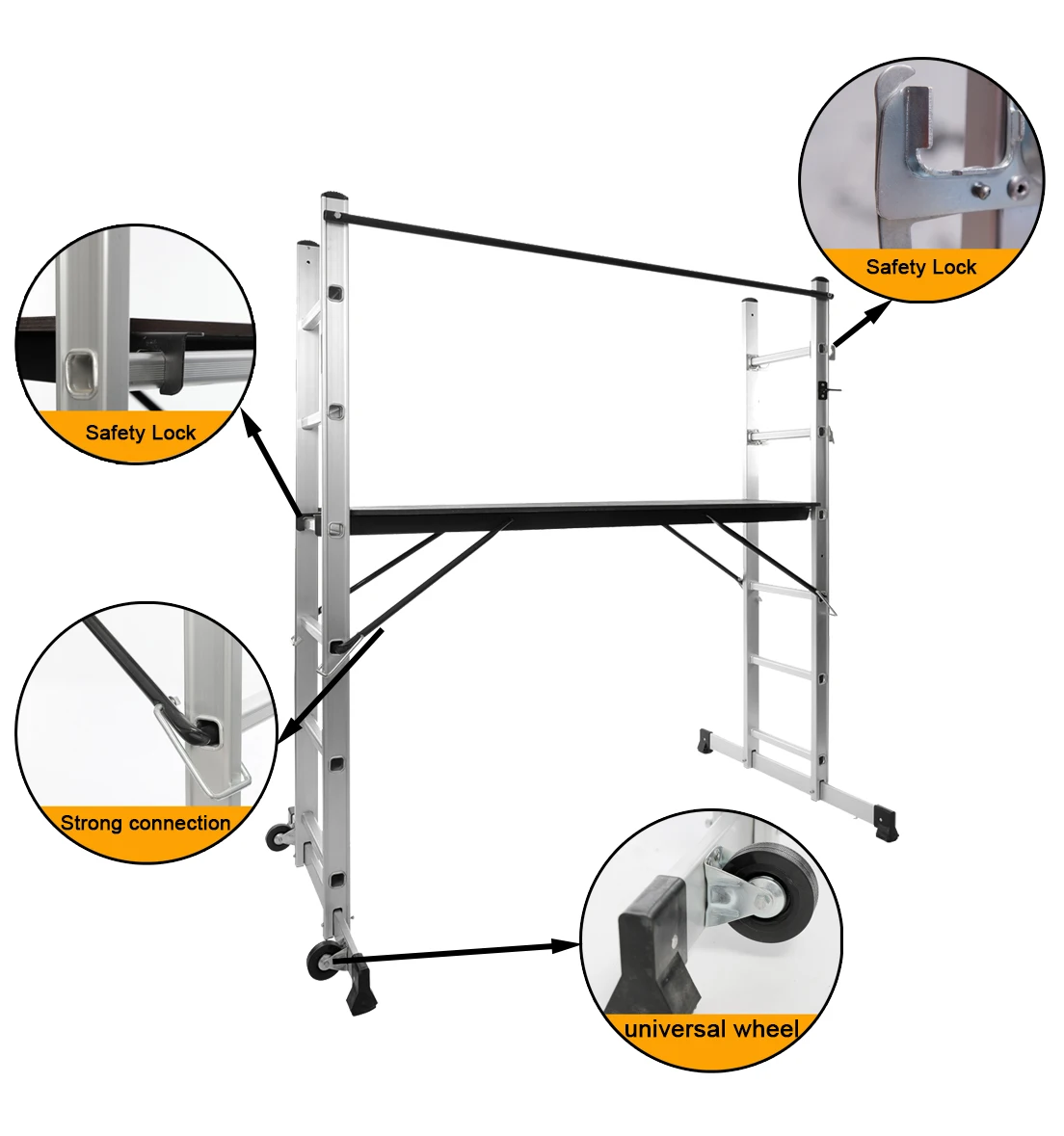 Safety Lock

Safety Lock

Strong connection

universal wheel