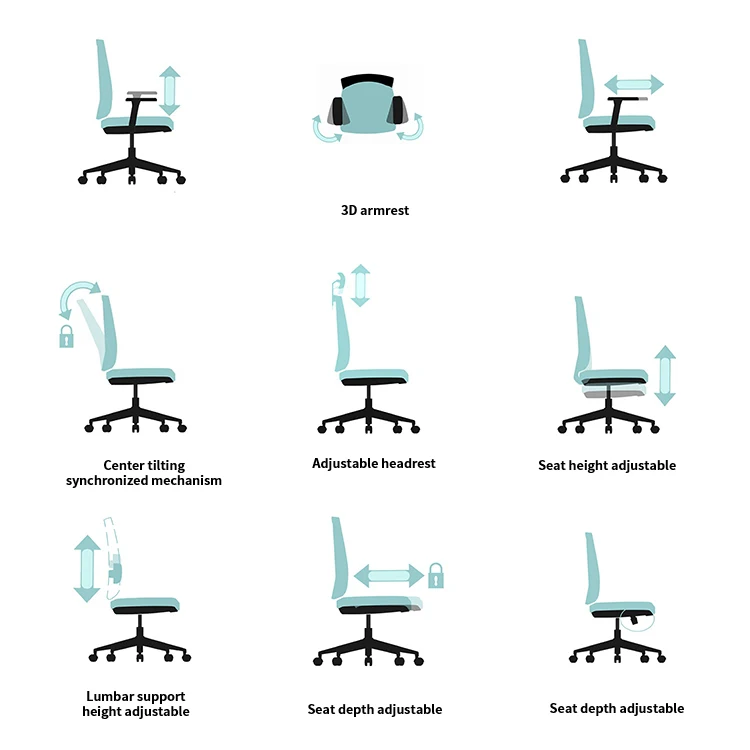 3D armrest

Center tilting synchronized mechanism

Adjustable headrest

Seat height adjustable

Lumbar support height adjustable

Seat depth adjustable

Seat depth adjustable