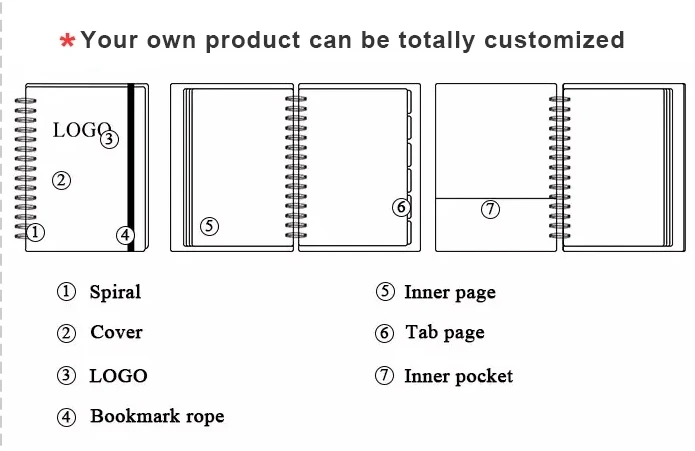 *Your own product can be totally customized

LOGO ③
②
①
④
⑤
⑥
⑦

① Spiral
② Cover
③ LOGO
④ Bookmark rope

⑤ Inner page
⑥ Tab page
⑦ Inner pocket