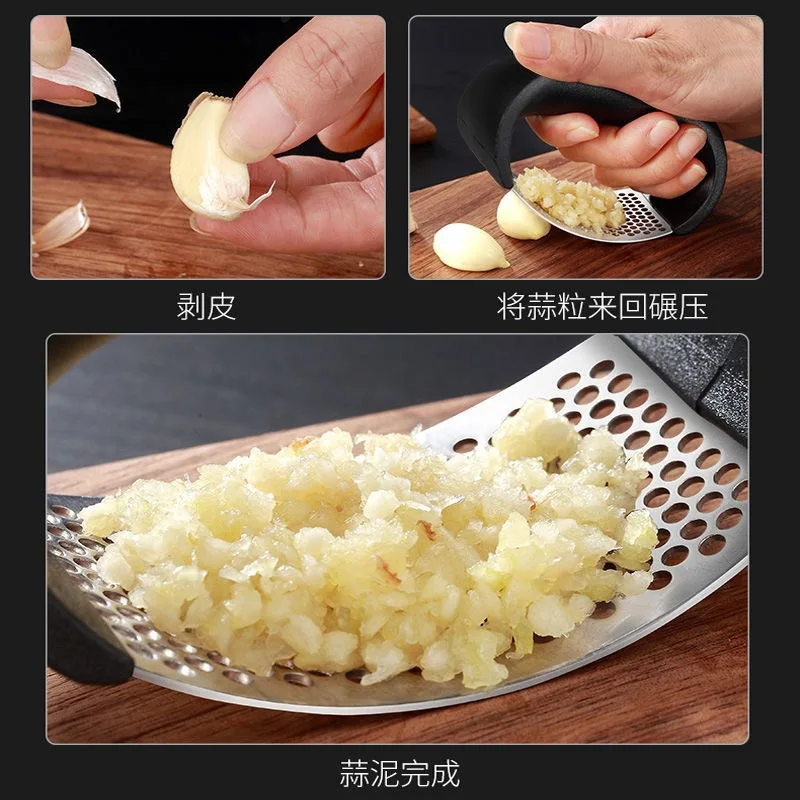 剥皮

将蒜粒来回碾压

蒜泥完成