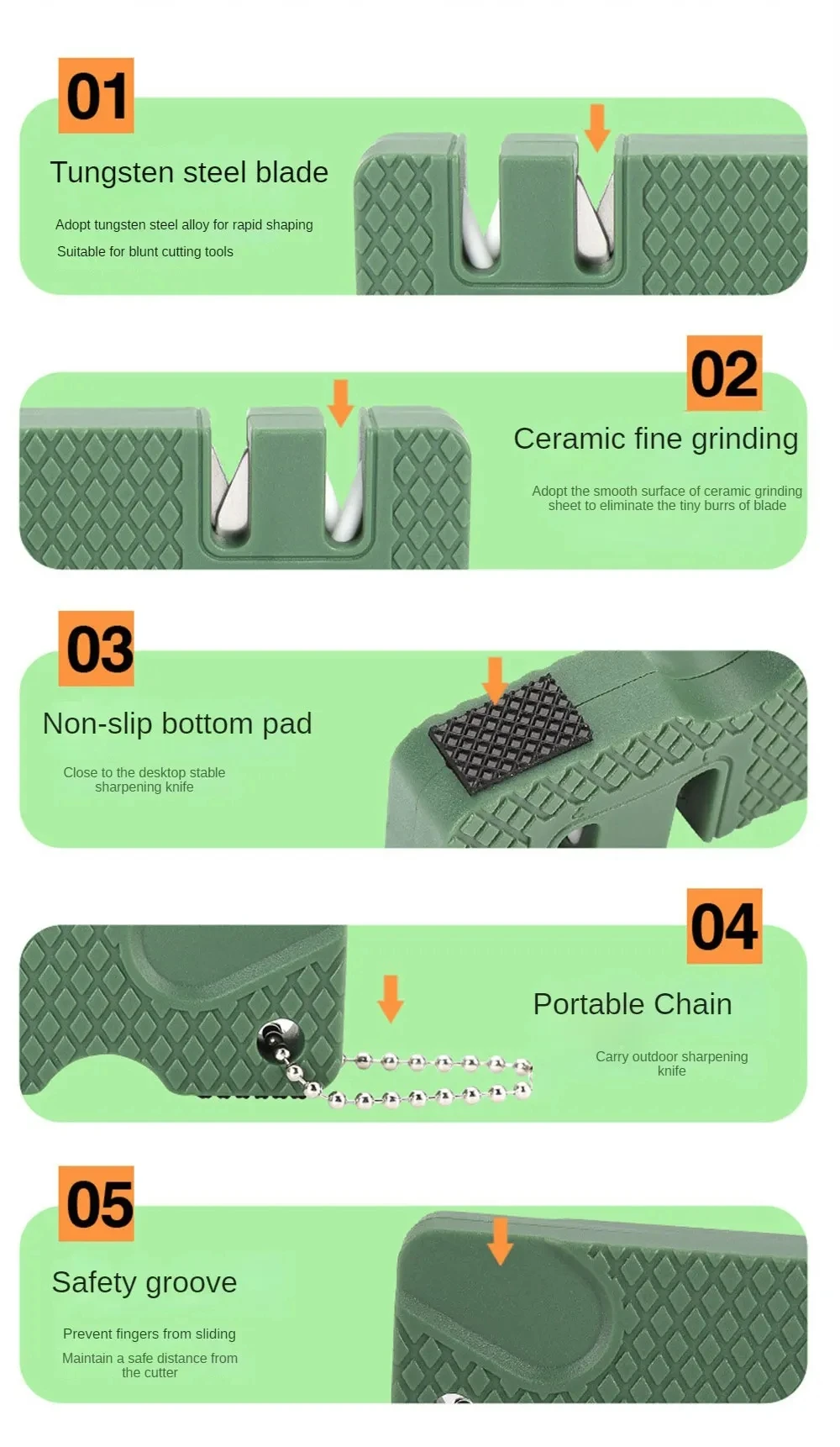 01

Tungsten steel blade

Adopt tungsten steel alloy for rapid shaping

Suitable for blunt cutting tools

02

Ceramic fine grinding

Adopt the smooth surface of ceramic grinding sheet to eliminate the tiny burrs of blade

03

Non-slip bottom pad

Close to the desktop stable sharpening knife

04

Portable Chain

Carry outdoor sharpening knife

05

Safety groove

Prevent fingers from sliding

Maintain a safe distance from the cutter