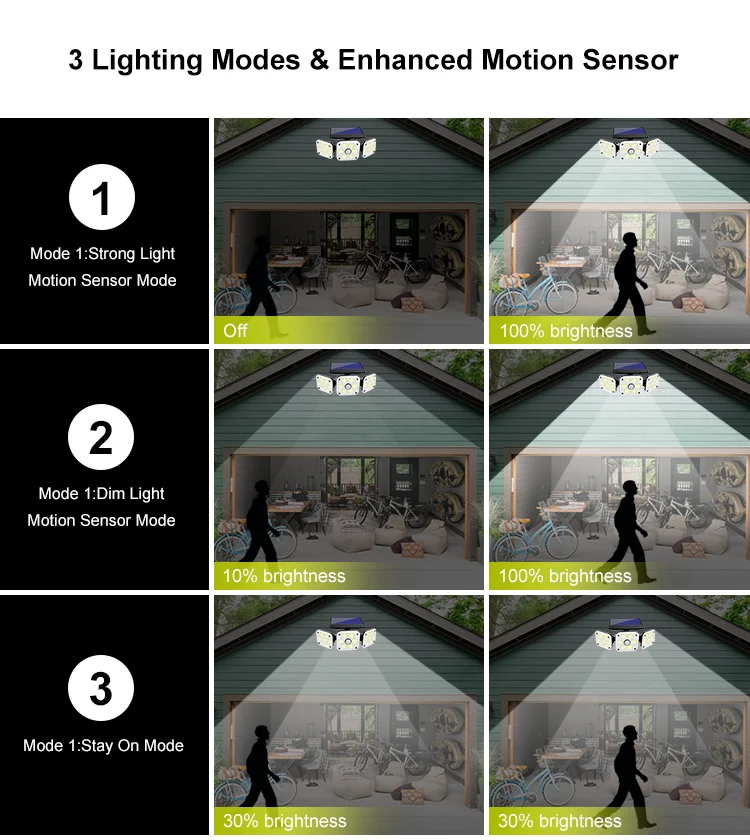 3 Lighting Modes & Enhanced Motion Sensor

1

Mode 1:Strong Light Motion Sensor Mode

Off

100% brightness

2

Mode 1:Dim Light Motion Sensor Mode

10% brightness

100% brightness

3

Mode 1:Stay On Mode

30% brightness

30% brightness