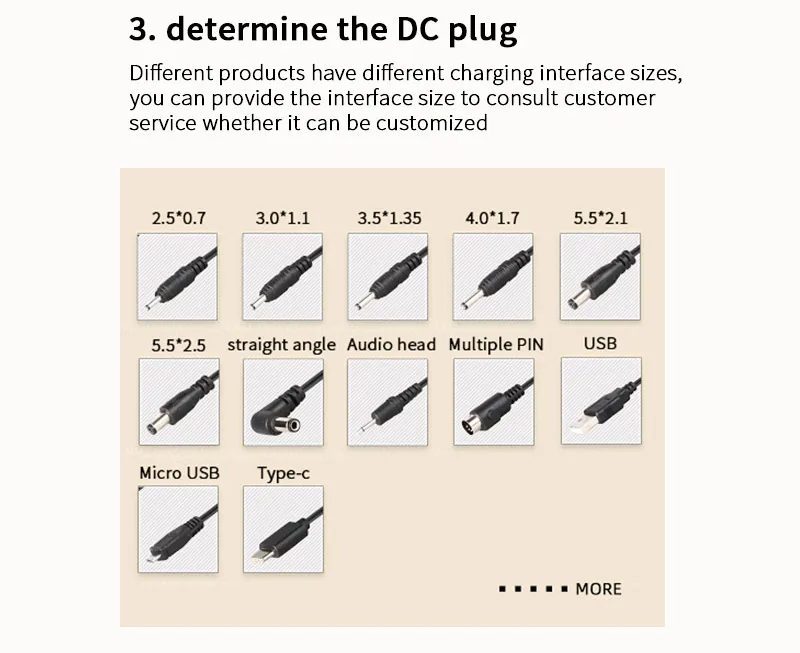 3. determine the DC plug

Different products have different charging interface sizes, you can provide the interface size to consult customer service whether it can be customized

2.5*0.7
3.0*1.1
3.5*1.35
4.0*1.7
5.5*2.1
5.5*2.5
straight angle
Audio head
Multiple PIN
USB
Micro USB
Type-c

▪ ▪ ▪ ▪ ▪ MORE