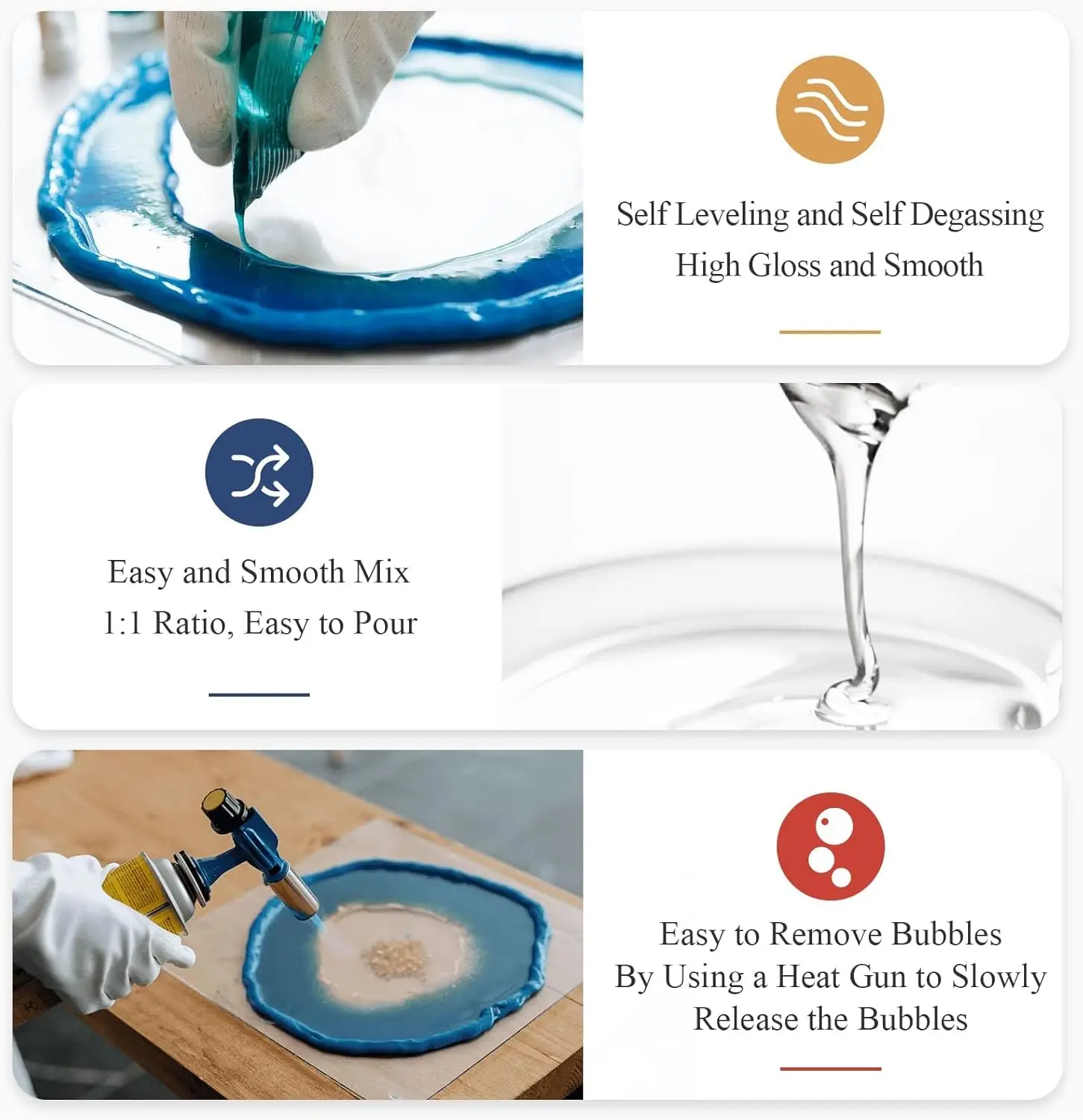 Self Leveling and Self Degassing
High Gloss and Smooth

Easy and Smooth Mix
1:1 Ratio, Easy to Pour

Easy to Remove Bubbles
By Using a Heat Gun to Slowly
Release the Bubbles