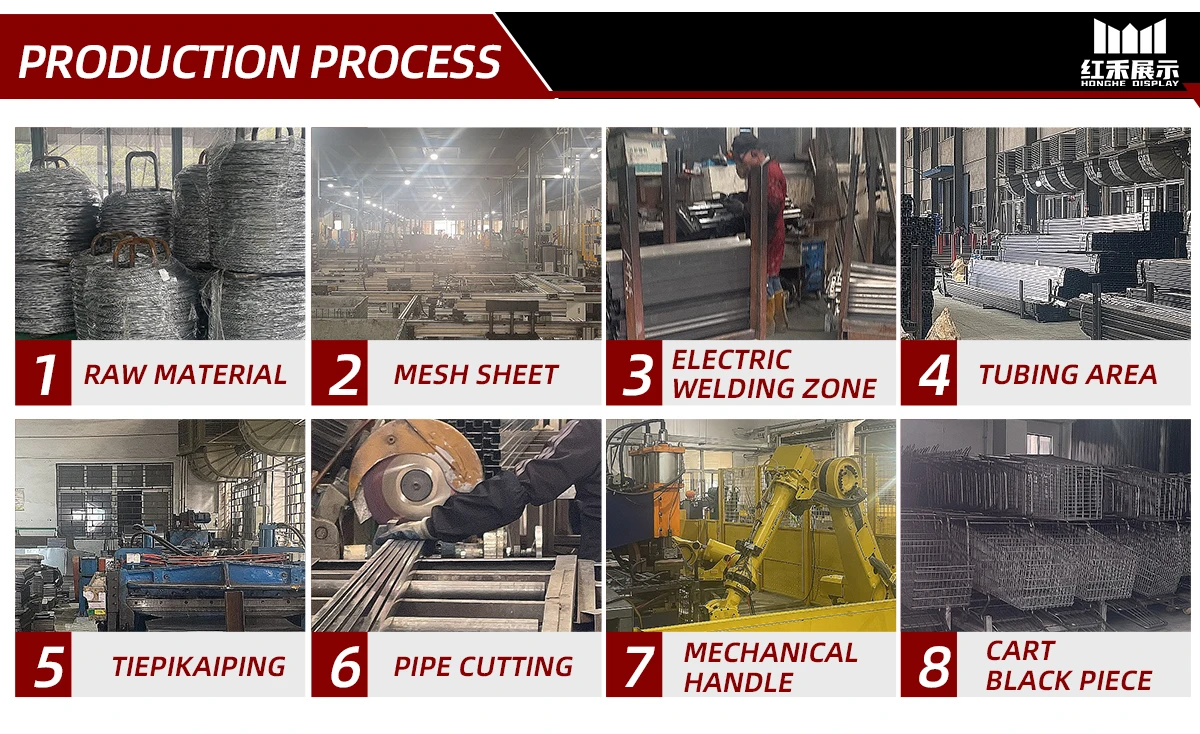 PRODUCTION PROCESS

红禾展示
HONGHE DISPLAY

1 RAW MATERIAL

2 MESH SHEET

3 ELECTRIC WELDING ZONE

4 TUBING AREA

5 TIEPIKAIPING

6 PIPE CUTTING

7 MECHANICAL HANDLE

8 CART BLACK PIECE