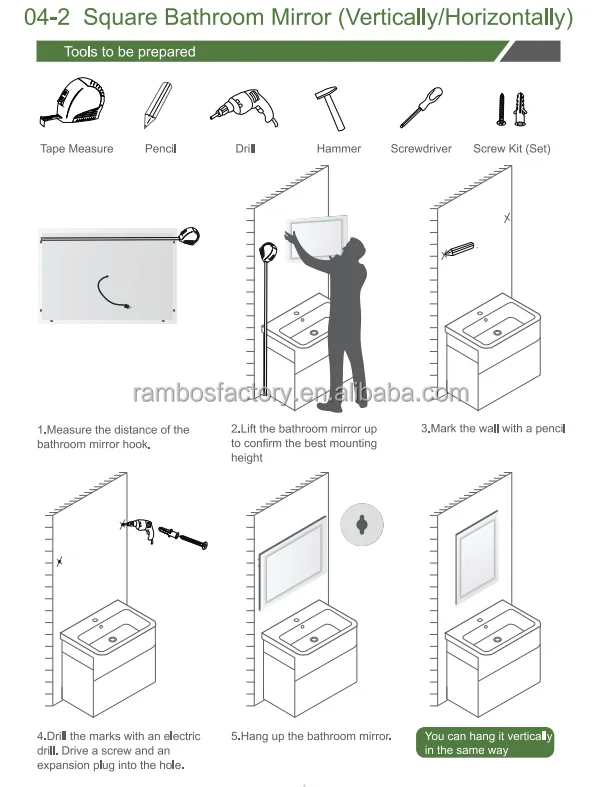 04-2 Square Bathroom Mirror (Vertically/Horizontally)

Tools to be prepared

Tape Measure

Pencil

Drill

Hammer

Screwdriver

Screw Kit (Set)

rambosfactory.en.alibaba.com

1.Measure the distance of the bathroom mirror hook.

2.Lift the bathroom mirror up to confirm the best mounting height

3.Mark the wall with a pencil

4.Drill the marks with an electric drill. Drive a screw and an expansion plug into the hole.

5.Hang up the bathroom mirror.

You can hang it vertically in the same way