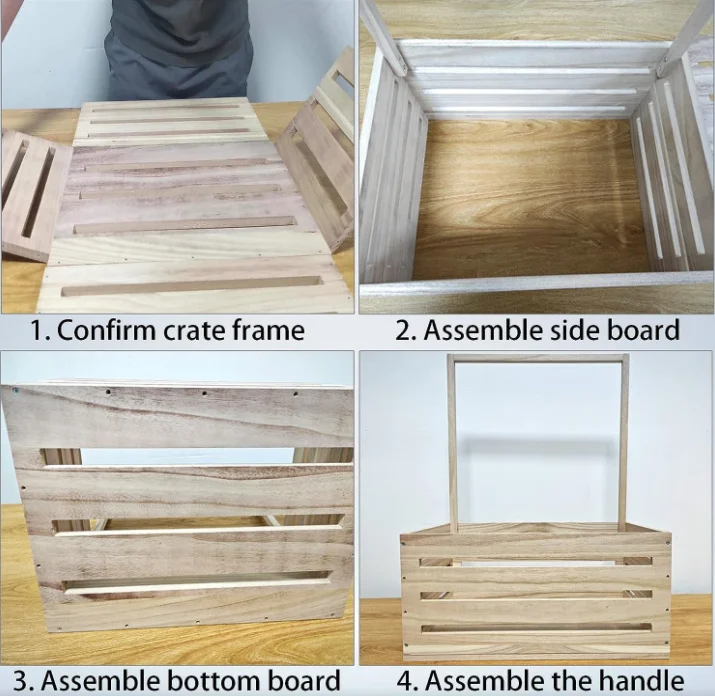 1. Confirm crate frame

2. Assemble side board

3. Assemble bottom board

4. Assemble the handle