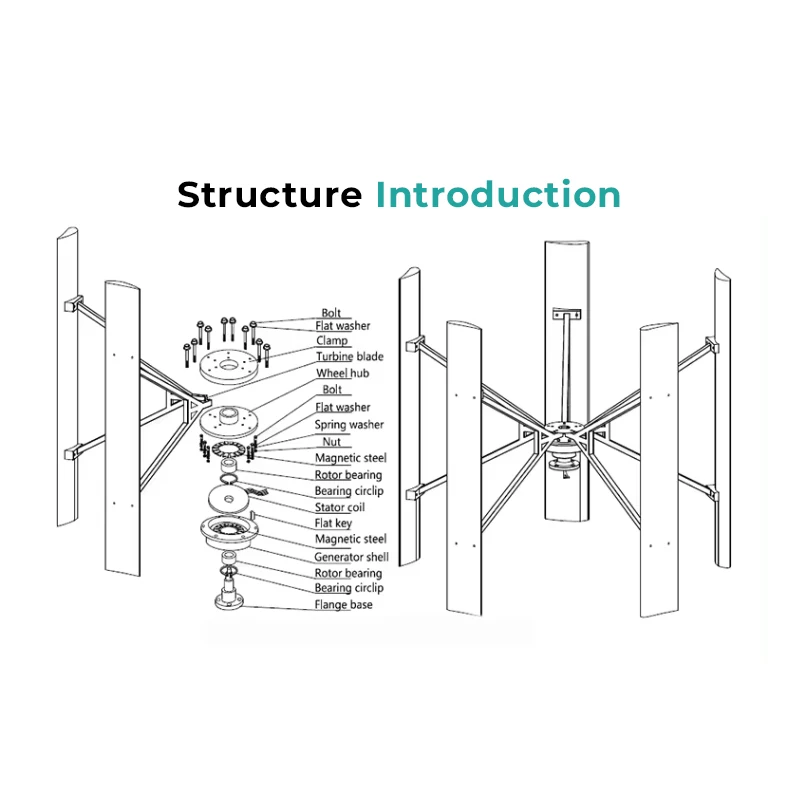 Structure Introduction

Bolt
Flat washer
Clamp
Turbine blade
Wheel hub
Bolt
Flat washer
Spring washer
Nut
Magnetic steel
Rotor bearing
Bearing circlip
Stator coil
Flat key
Magnetic steel
Generator shell
Rotor bearing
Bearing circlip
Flange base