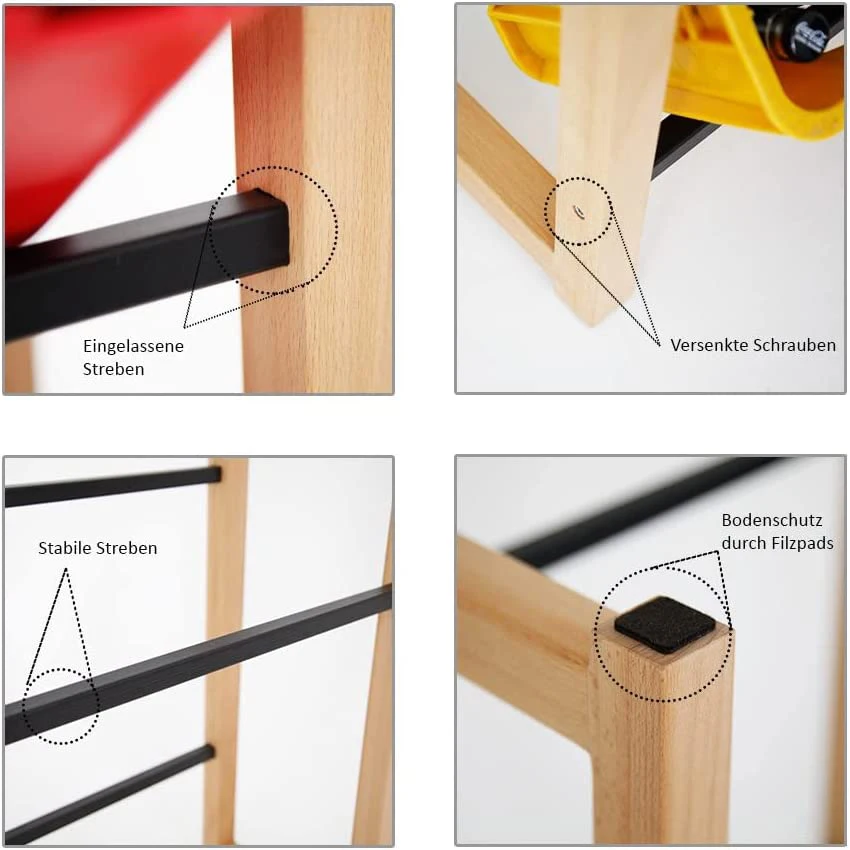 Eingelassene Streben

Versenkte Schrauben

Stabile Streben

Bodenschutz durch Filzpads