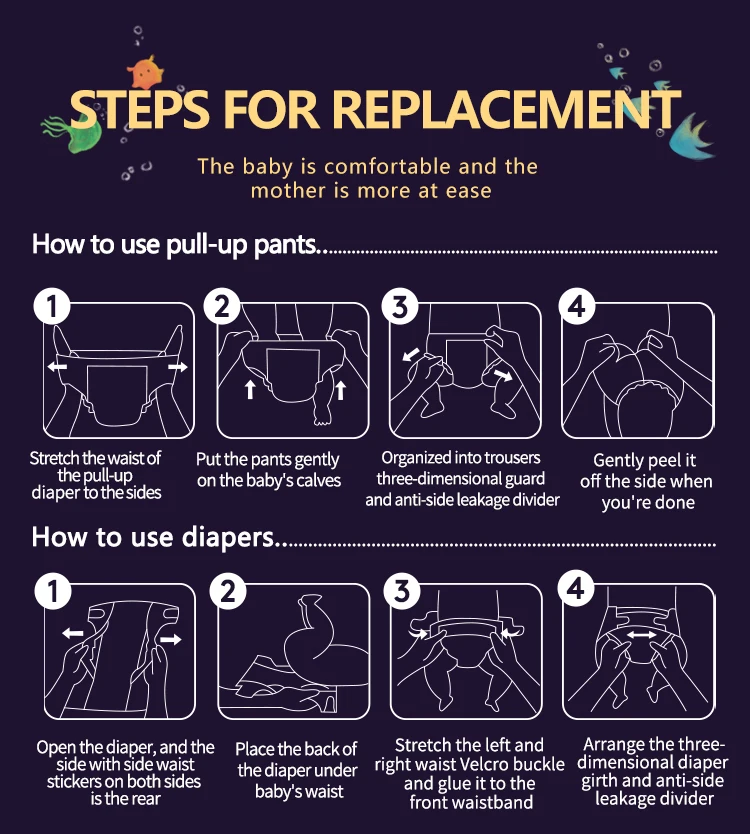 STEPS FOR REPLACEMENT

The baby is comfortable and the mother is more at ease

How to use pull-up pants..

1
Stretch the waist of the pull-up diaper to the sides

2
Put the pants gently on the baby's calves

3
Organized into trousers three-dimensional guard and anti-side leakage divider

4
Gently peel it off the side when you're done

How to use diapers..

1
Open the diaper, and the side with side waist stickers on both sides is the rear

2
Place the back of the diaper under baby's waist

3
Stretch the left and right waist Velcro buckle and glue it to the front waistband

4
Arrange the three-dimensional diaper girth and anti-side leakage divider