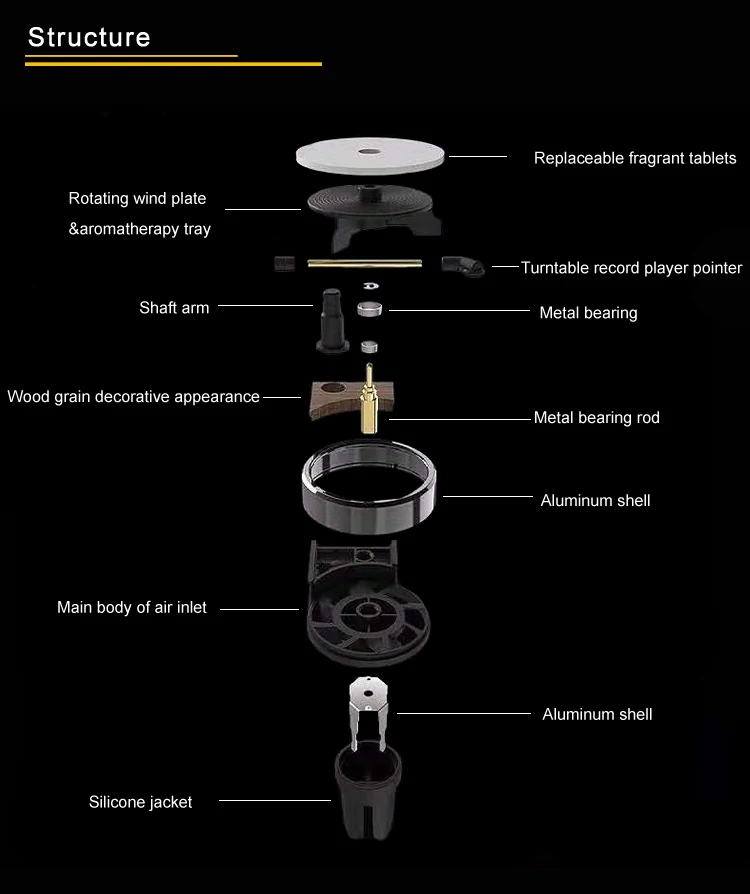 Structure

Replaceable fragrant tablets

Rotating wind plate
&aromatherapy tray

Turntable record player pointer

Shaft arm

Metal bearing

Wood grain decorative appearance

Metal bearing rod

Aluminum shell

Main body of air inlet

Aluminum shell

Silicone jacket