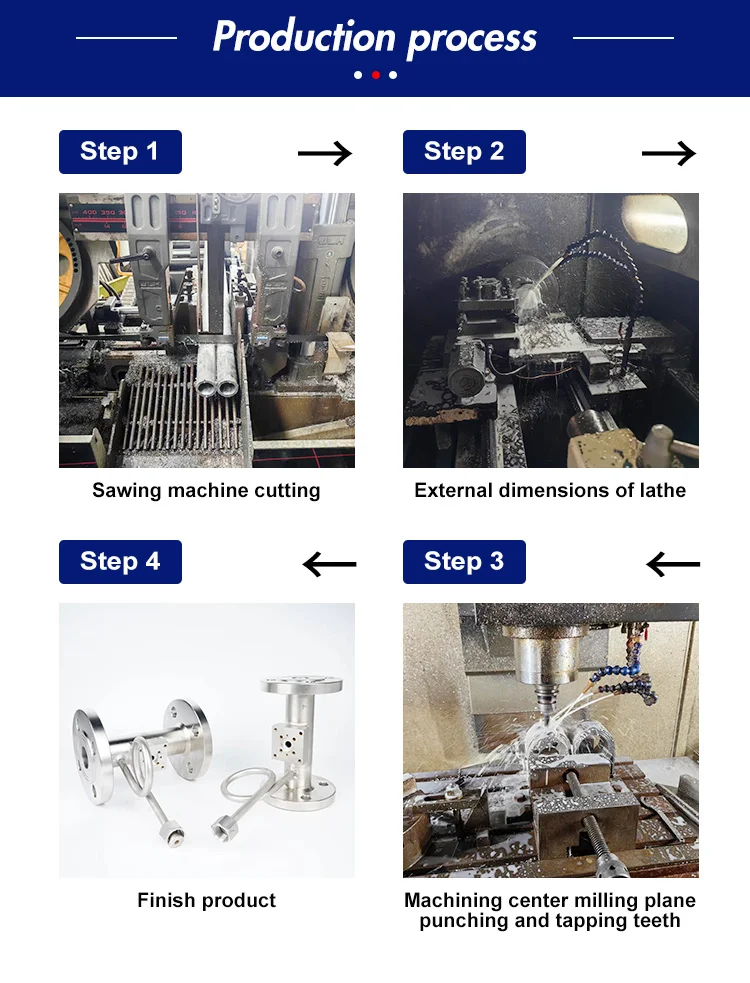 Production process

Step 1

Sawing machine cutting

Step 2

External dimensions of lathe

Step 4

Finish product

Step 3

Machining center milling plane punching and tapping teeth