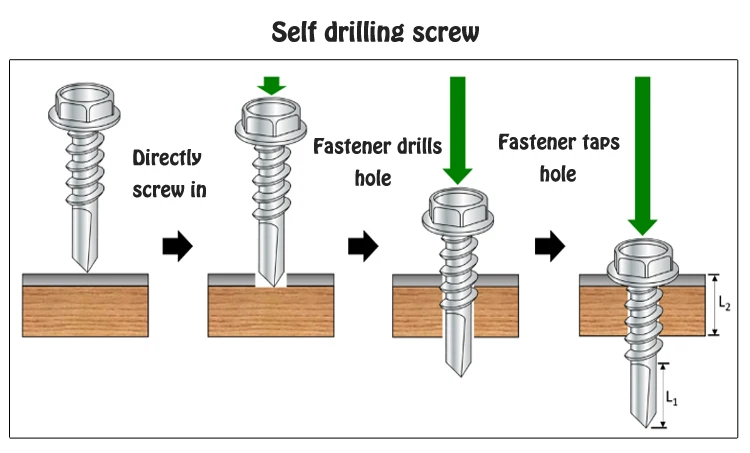 Self drilling screw

Directly screw in

Fastener drills hole

Fastener taps hole

$L_2$

$L_1$