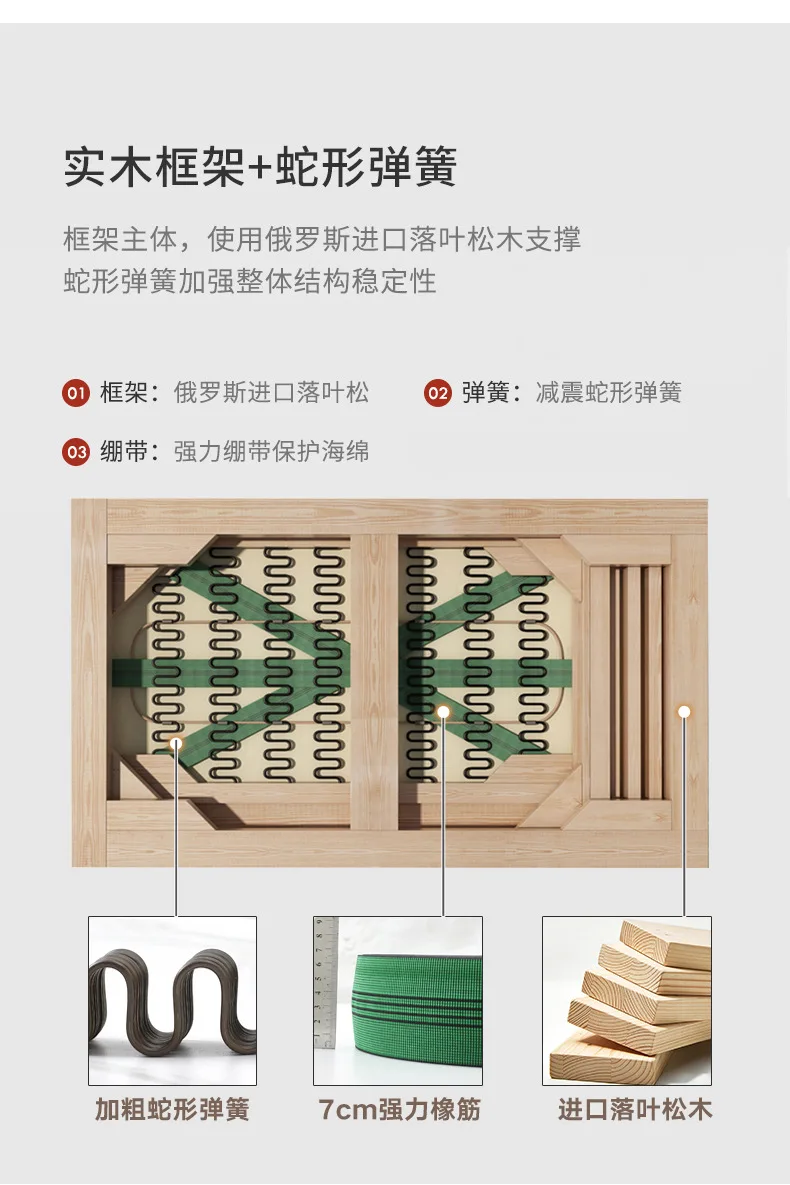 实木框架+蛇形弹簧

框架主体，使用俄罗斯进口落叶松木支撑
蛇形弹簧加强整体结构稳定性

01 框架：俄罗斯进口落叶松
02 弹簧：减震蛇形弹簧
03 绷带：强力绷带保护海绵

加粗蛇形弹簧
7cm强力橡筋
进口落叶松木