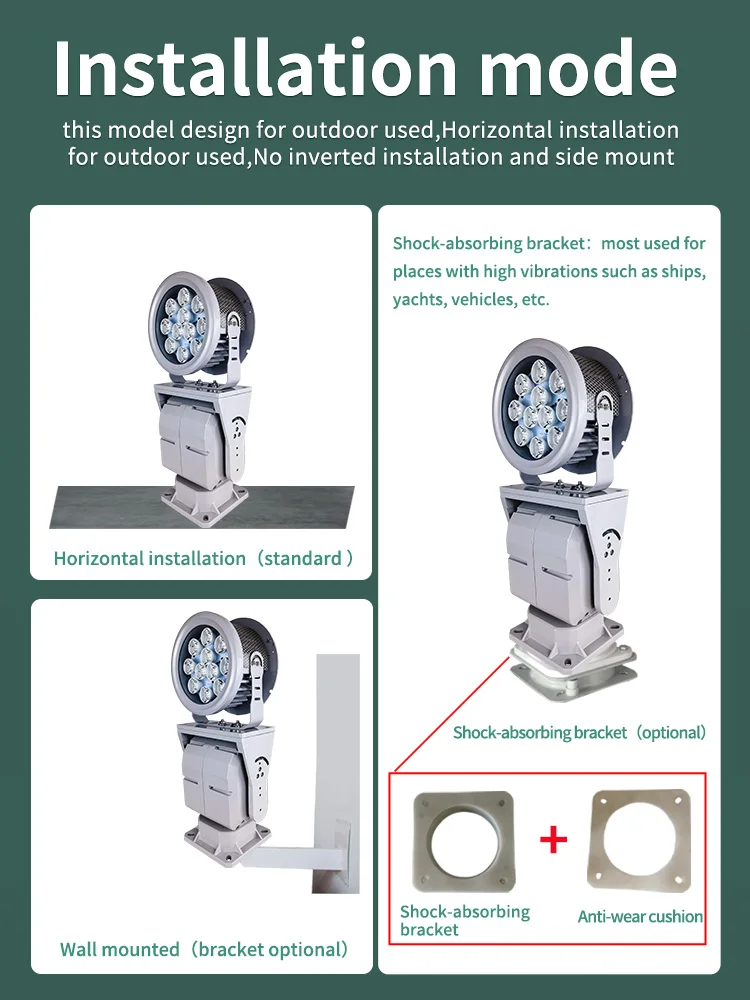 Installation mode

this model design for outdoor used,Horizontal installation for outdoor used,No inverted installation and side mount

Horizontal installation（standard ）

Wall mounted（bracket optional）

Shock-absorbing bracket：most used for places with high vibrations such as ships, yachts, vehicles, etc.

Shock-absorbing bracket（optional）

Shock-absorbing bracket

+

Anti-wear cushion