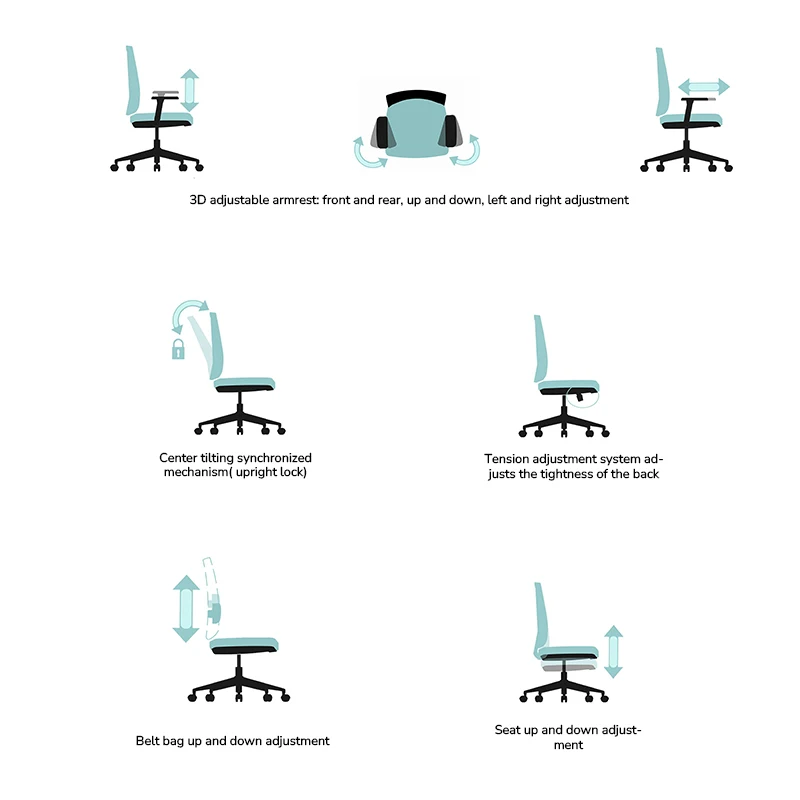 3D adjustable armrest: front and rear, up and down, left and right adjustment

Center tilting synchronized mechanism( upright lock)

Tension adjustment system adjusts the tightness of the back

Belt bag up and down adjustment

Seat up and down adjustment