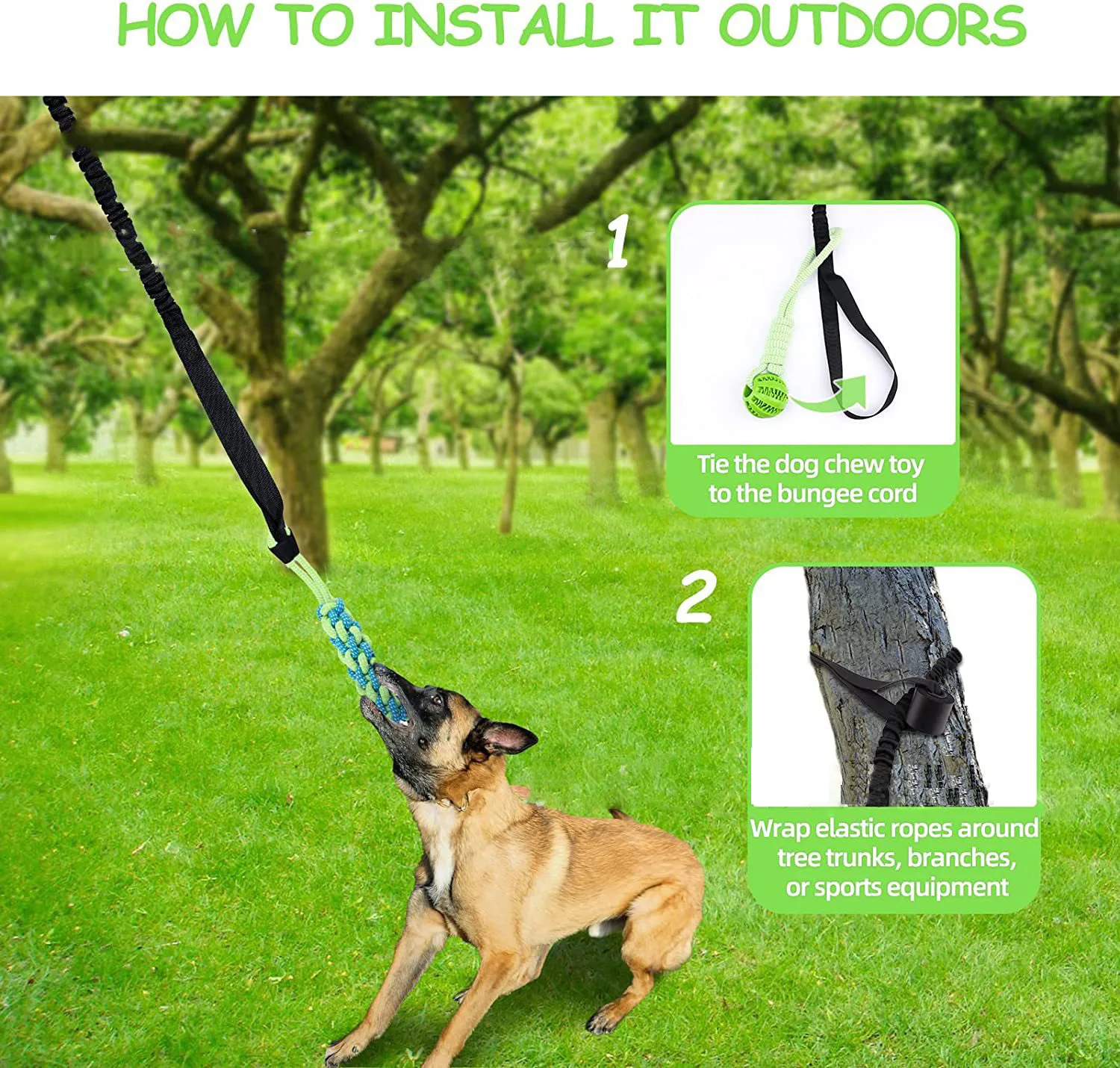 HOW TO INSTALL IT OUTDOORS

1

Tie the dog chew toy to the bungee cord

2

Wrap elastic ropes around tree trunks, branches, or sports equipment