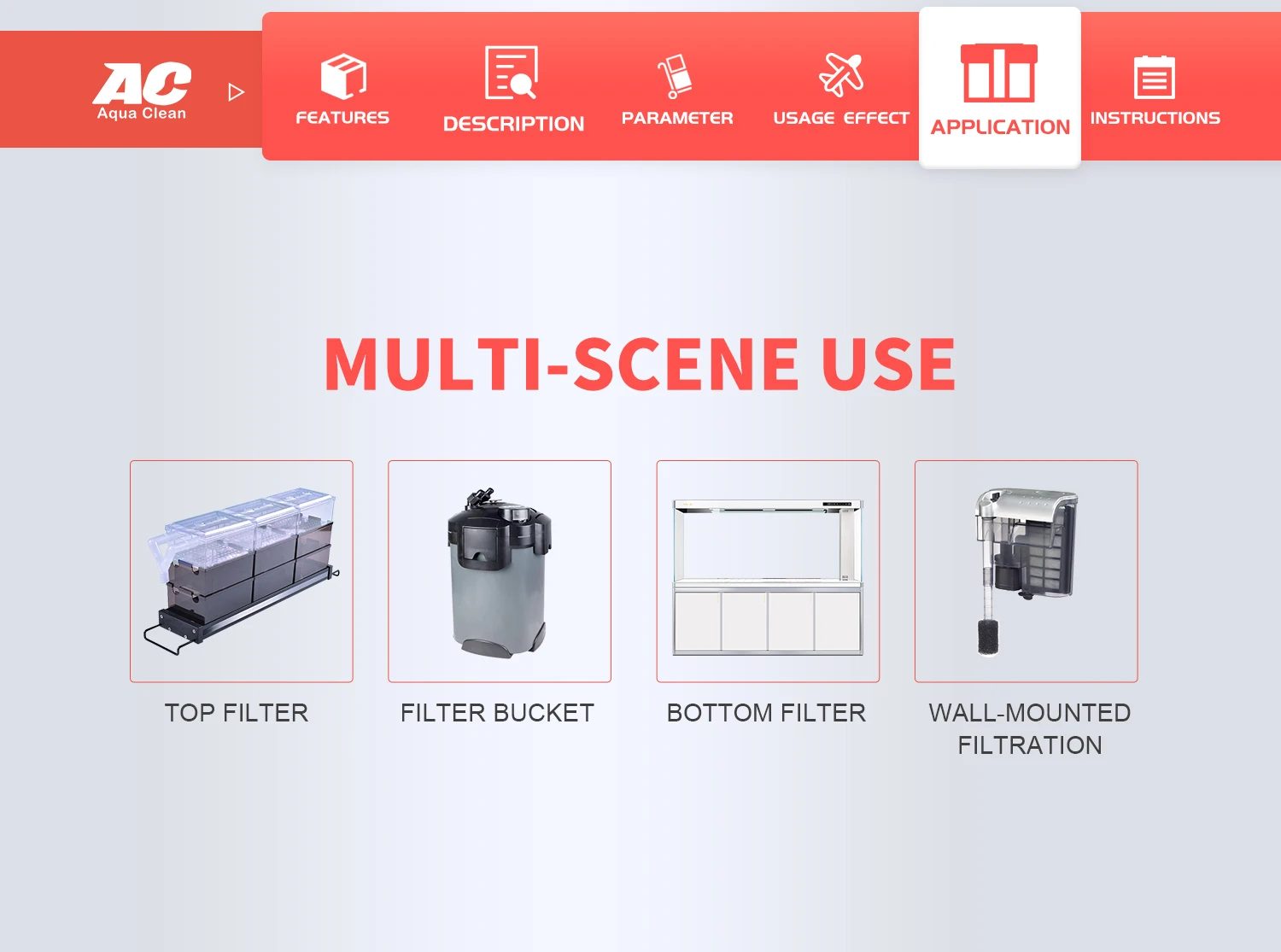 AC
Aqua Clean

FEATURES
DESCRIPTION
PARAMETER
USAGE EFFECT
APPLICATION
INSTRUCTIONS

MULTI-SCENE USE

TOP FILTER
FILTER BUCKET
BOTTOM FILTER
WALL-MOUNTED FILTRATION