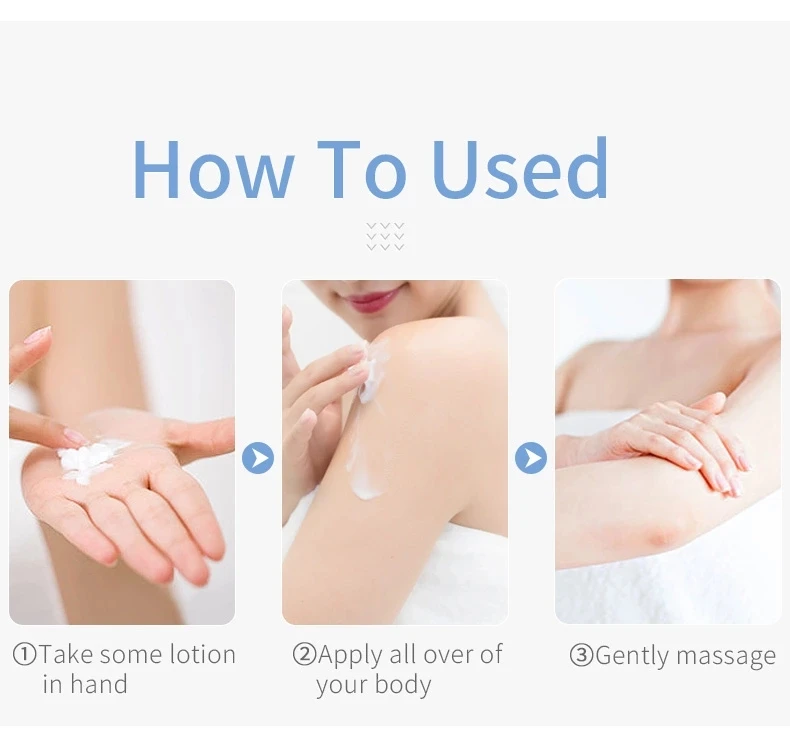 How To Used

①Take some lotion in hand

②Apply all over of your body

③Gently massage