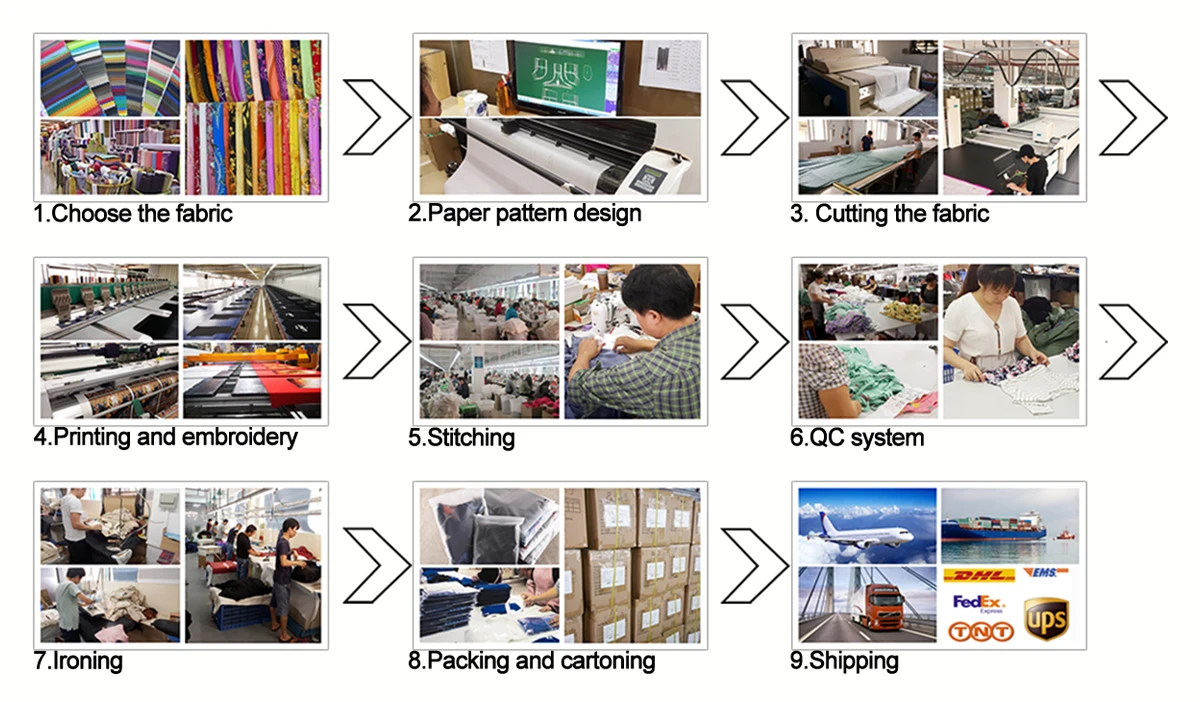 1.Choose the fabric

2.Paper pattern design

3. Cutting the fabric

4.Printing and embroidery

5.Stitching

6.QC system

7.Ironing

8.Packing and cartoning

DHL EMS FedEx Express TNT ups

9.Shipping