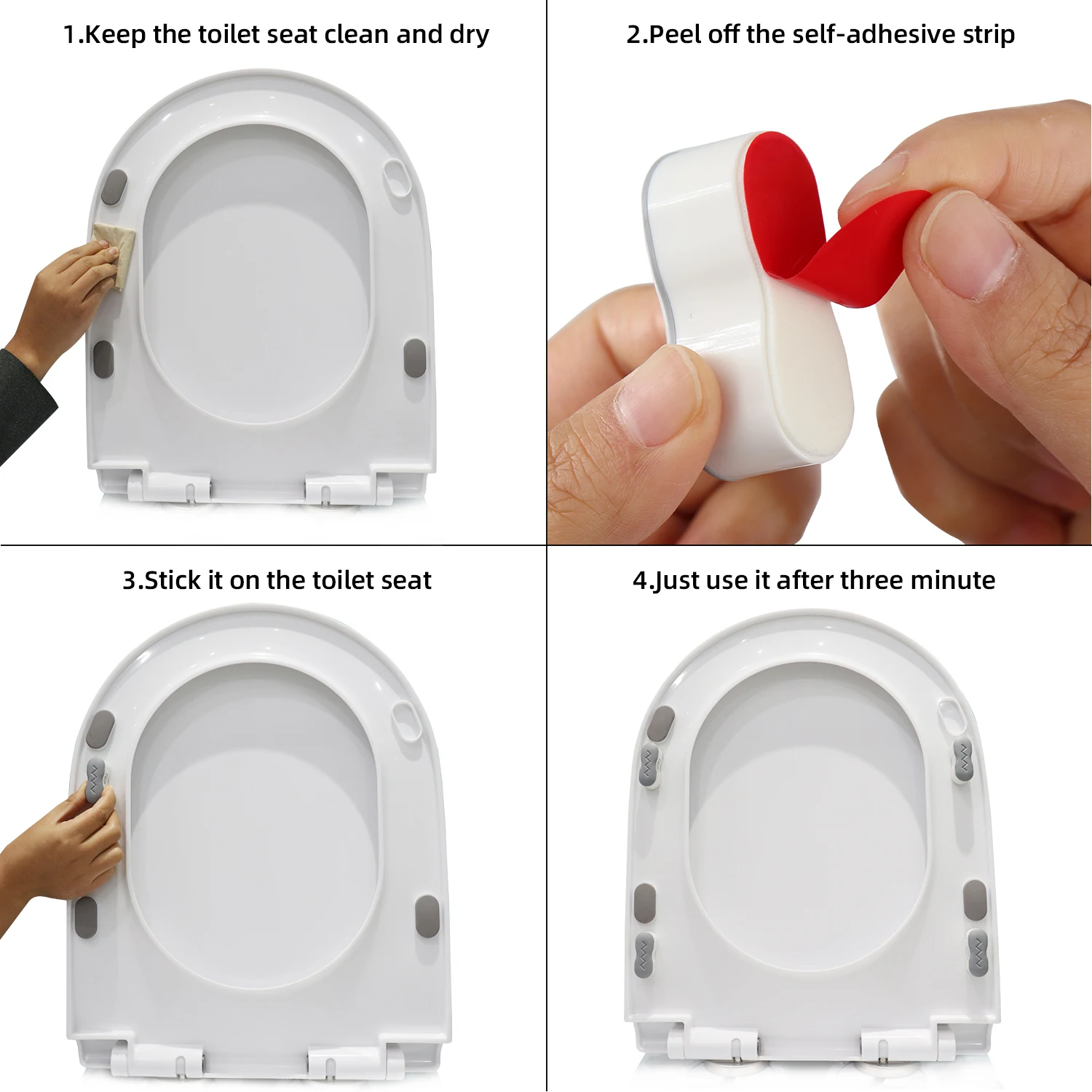 1.Keep the toilet seat clean and dry

2.Peel off the self-adhesive strip

3.Stick it on the toilet seat

4.Just use it after three minute