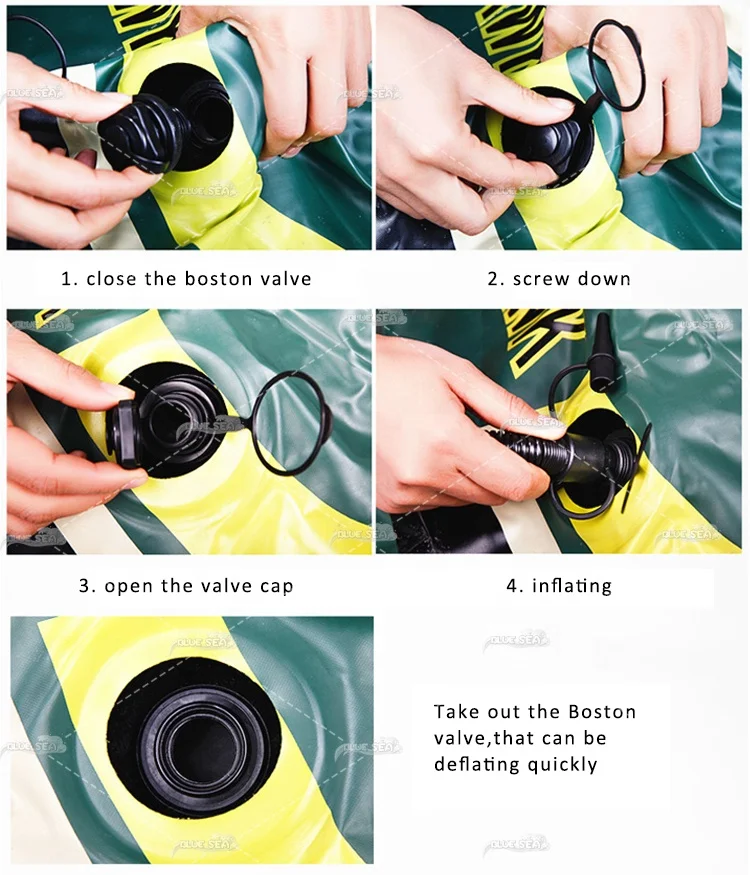 BLUE SEA

1. close the boston valve

2. screw down

3. open the valve cap

4. inflating

Take out the Boston valve,that can be deflating quickly