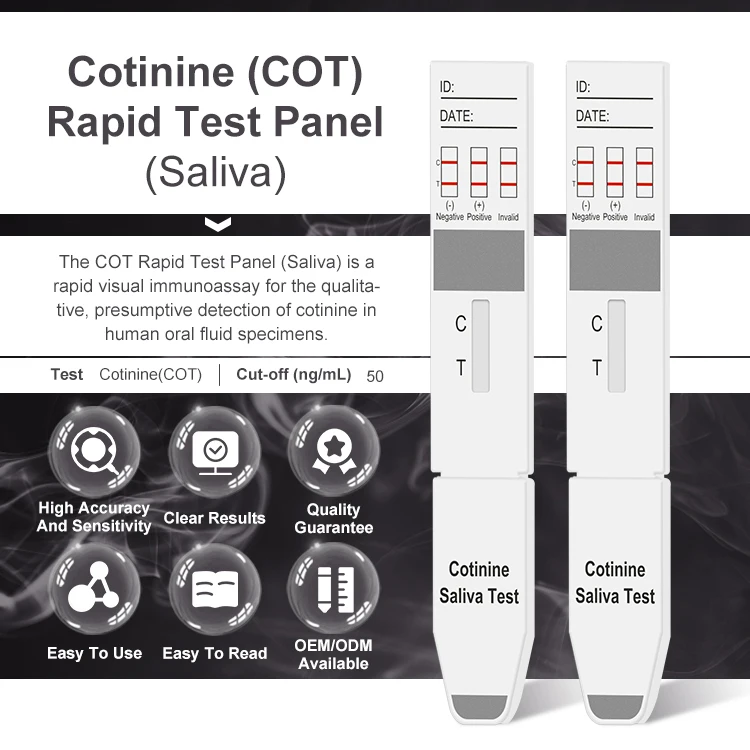 Cotinine (COT) Rapid Test Panel (Saliva)

The COT Rapid Test Panel (Saliva) is a rapid visual immunoassay for the qualitative, presumptive detection of cotinine in human oral fluid specimens.

Test Cotinine(COT) | Cut-off (ng/mL) 50

High Accuracy And Sensitivity

Clear Results

Quality Guarantee

Easy To Use

Easy To Read

OEM/ODM Available

ID:
DATE:
C
T
(-) Negative
(+) Positive
Invalid
C
T
Cotinine Saliva Test

ID:
DATE:
C
T
(-) Negative
(+) Positive
Invalid
C
T
Cotinine Saliva Test