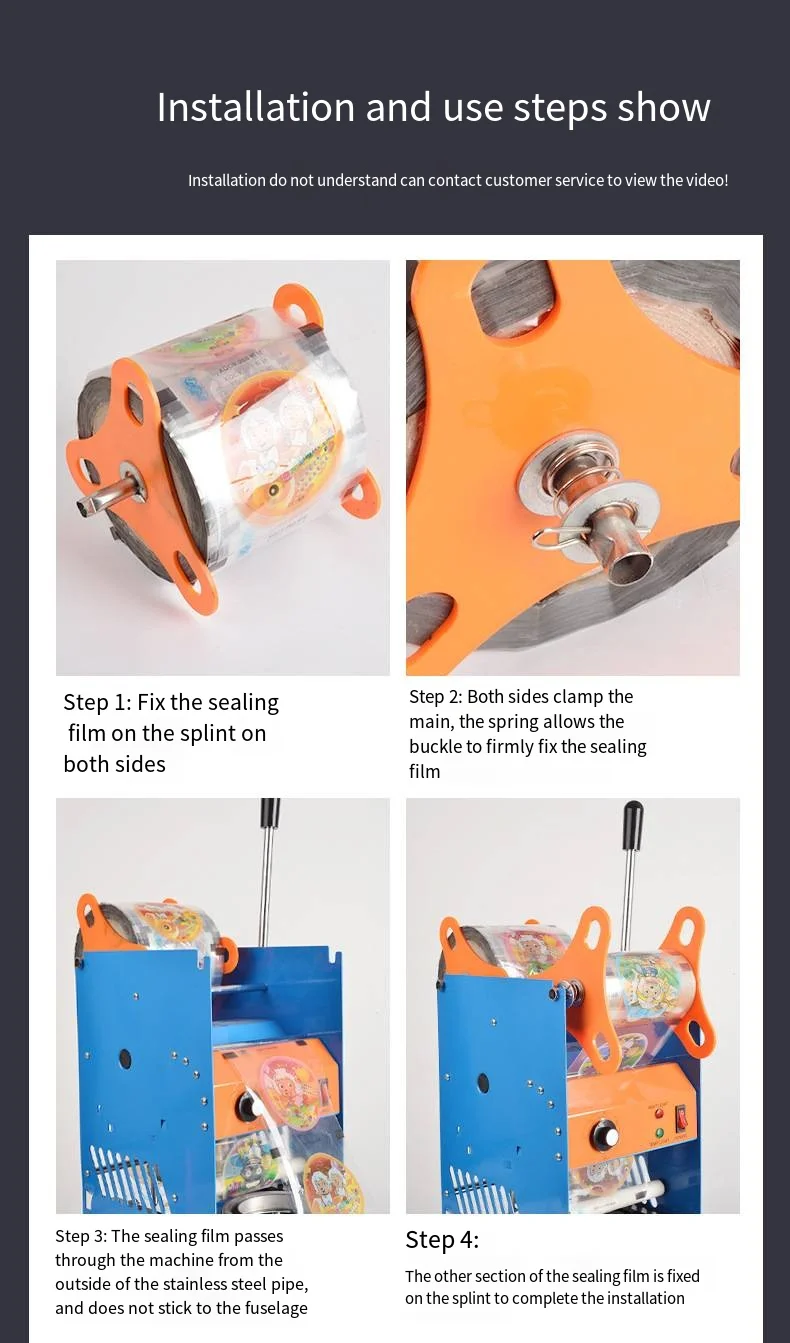 Installation and use steps show

Installation do not understand can contact customer service to view the video!

Step 1: Fix the sealing film on the splint on both sides

Step 2: Both sides clamp the main, the spring allows the buckle to firmly fix the sealing film

Step 3: The sealing film passes through the machine from the outside of the stainless steel pipe, and does not stick to the fuselage

Step 4:

The other section of the sealing film is fixed on the splint to complete the installation