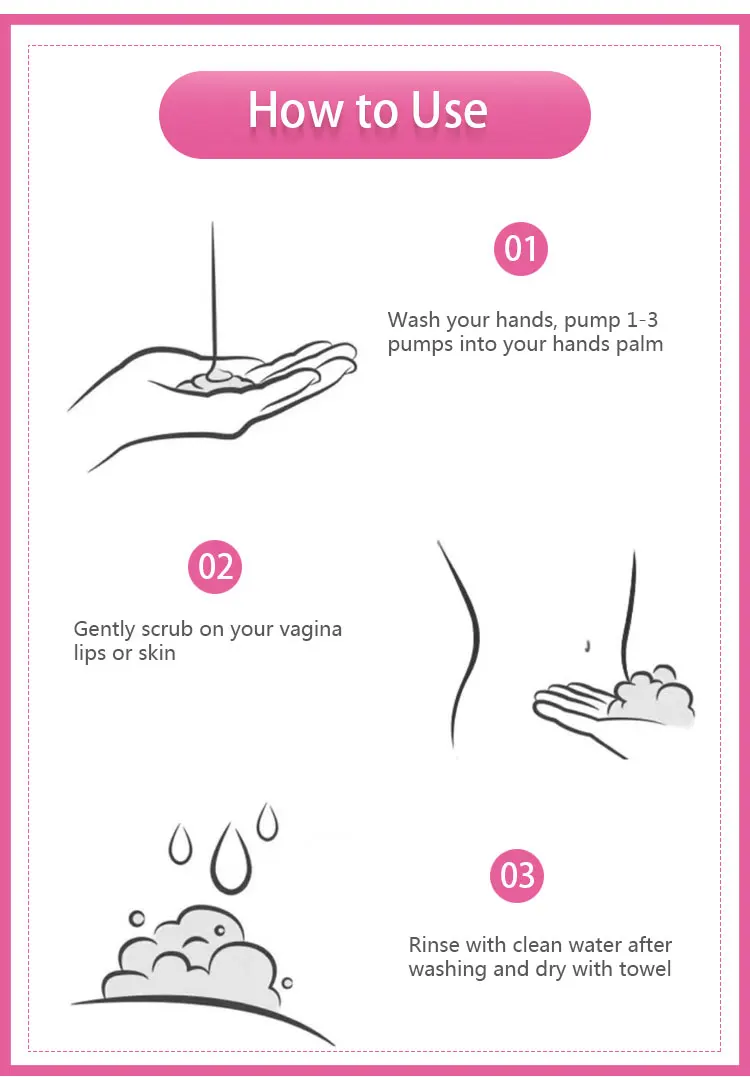 How to Use

01

Wash your hands, pump 1-3 pumps into your hands palm

02

Gently scrub on your vagina lips or skin

03

Rinse with clean water after washing and dry with towel