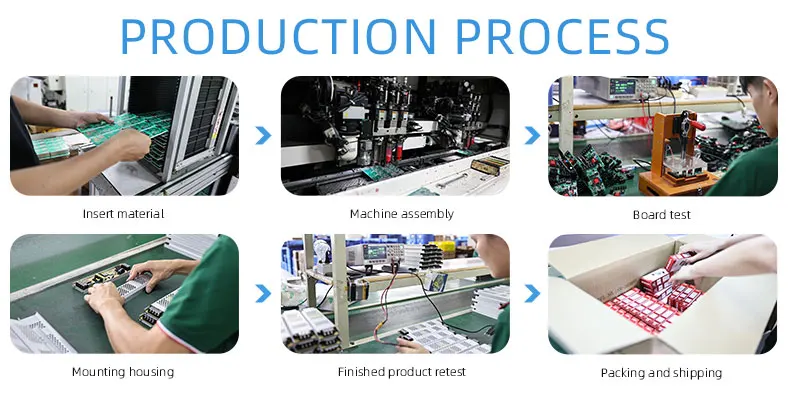 PRODUCTION PROCESS

Insert material

Machine assembly

Board test

Mounting housing

Finished product retest

Packing and shipping