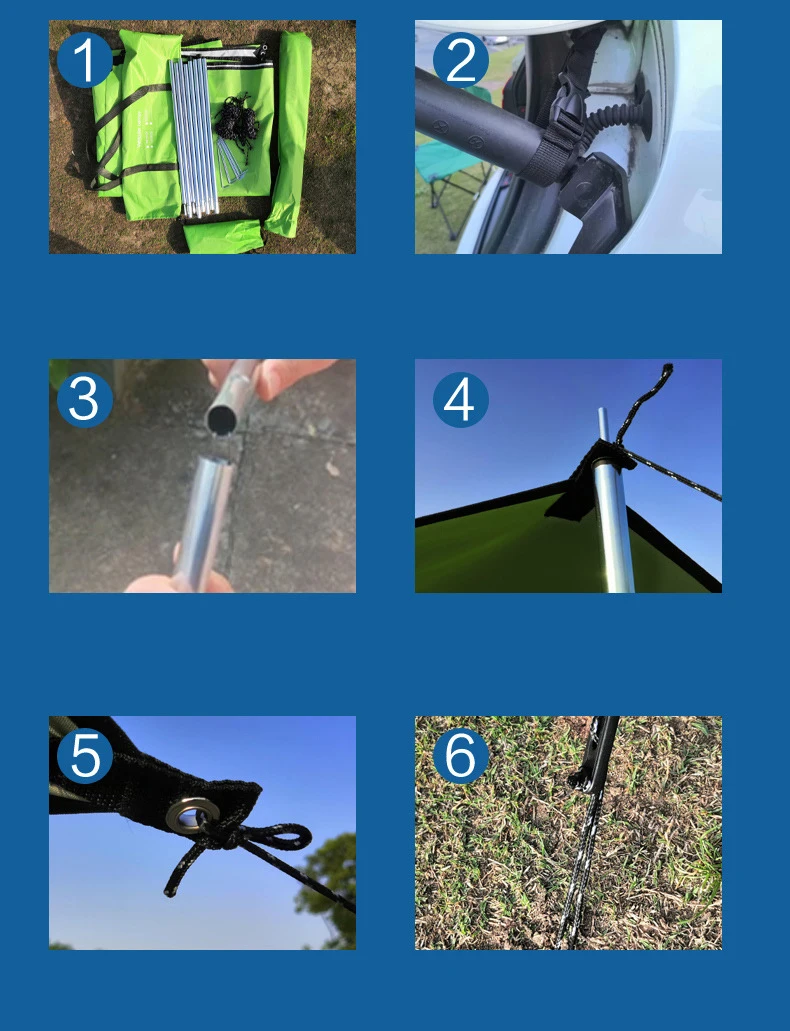 1

2

3

4

5

6