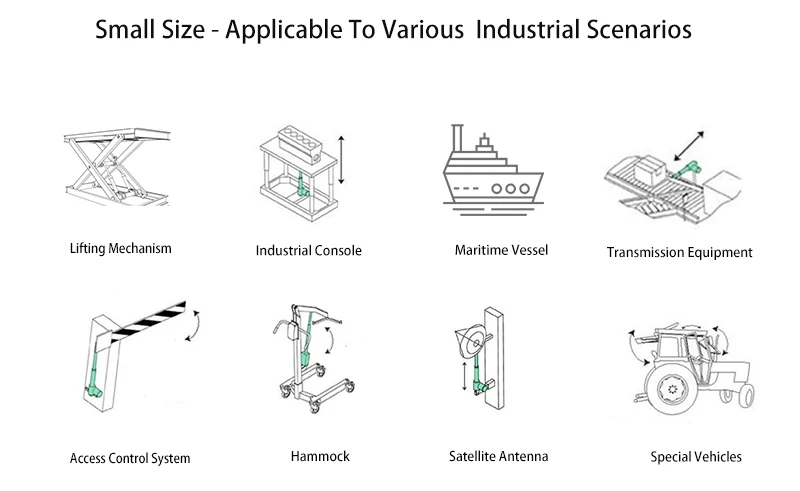 Small Size - Applicable To Various Industrial Scenarios

Lifting Mechanism

Industrial Console

Maritime Vessel

Transmission Equipment

Access Control System

Hammock

Satellite Antenna

Special Vehicles