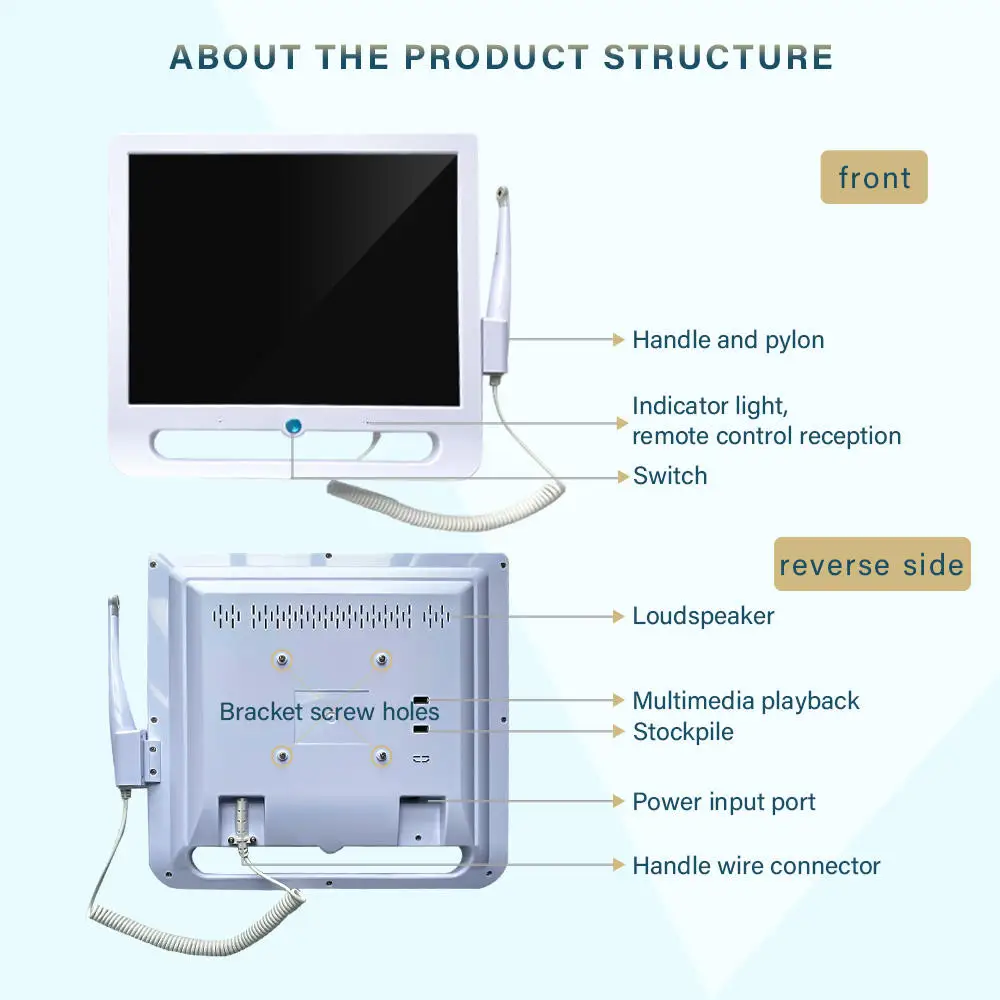 ABOUT THE PRODUCT STRUCTURE

front

Handle and pylon

Indicator light,
remote control reception

Switch

reverse side

Loudspeaker

Bracket screw holes

Multimedia playback

Stockpile

Power input port

Handle wire connector