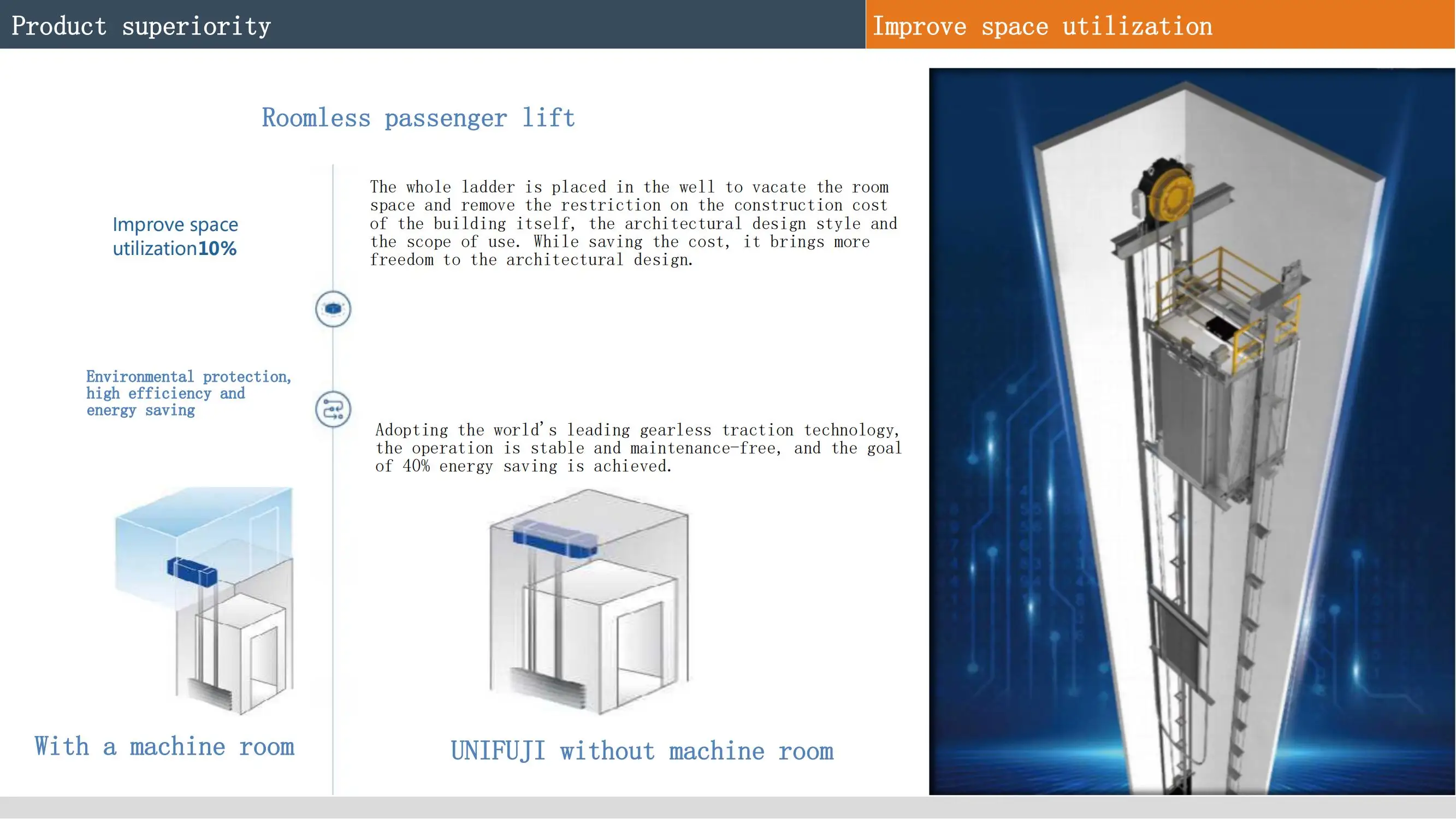 Product superiority

Improve space utilization

Roomless passenger lift

Improve space utilization10%

The whole ladder is placed in the well to vacate the room space and remove the restriction on the construction cost of the building itself, the architectural design style and the scope of use. While saving the cost, it brings more freedom to the architectural design.

Environmental protection, high efficiency and energy saving

Adopting the world's leading gearless traction technology, the operation is stable and maintenance-free, and the goal of 40% energy saving is achieved.

With a machine room

UNIFUJI without machine room