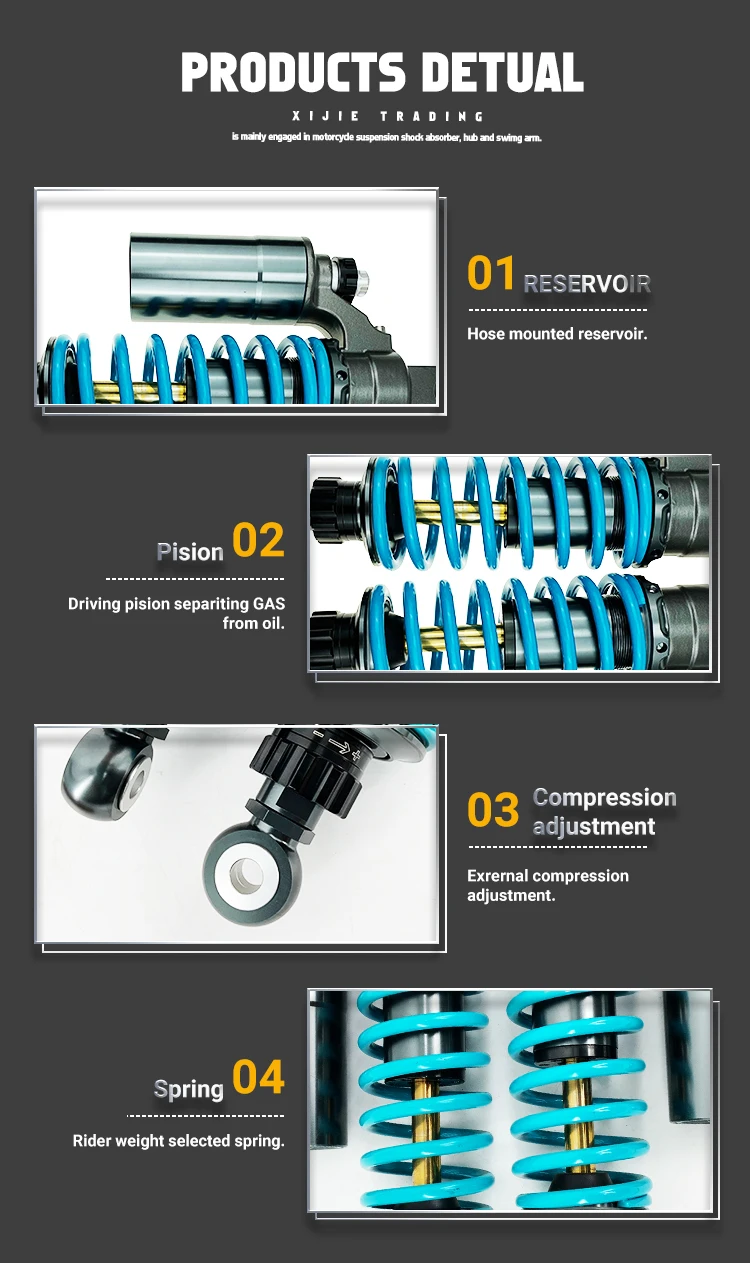 PRODUCTS DETUAL

XIJIE TRADING

is mainly engaged in motorcycle suspension shock absorber, hub and swing arm.

01 RESERVOIR

Hose mounted reservoir.

Pision 02

Driving pision separiting GAS from oil.

03 Compression adjustment

Exrernal compression adjustment.

Spring 04

Rider weight selected spring.