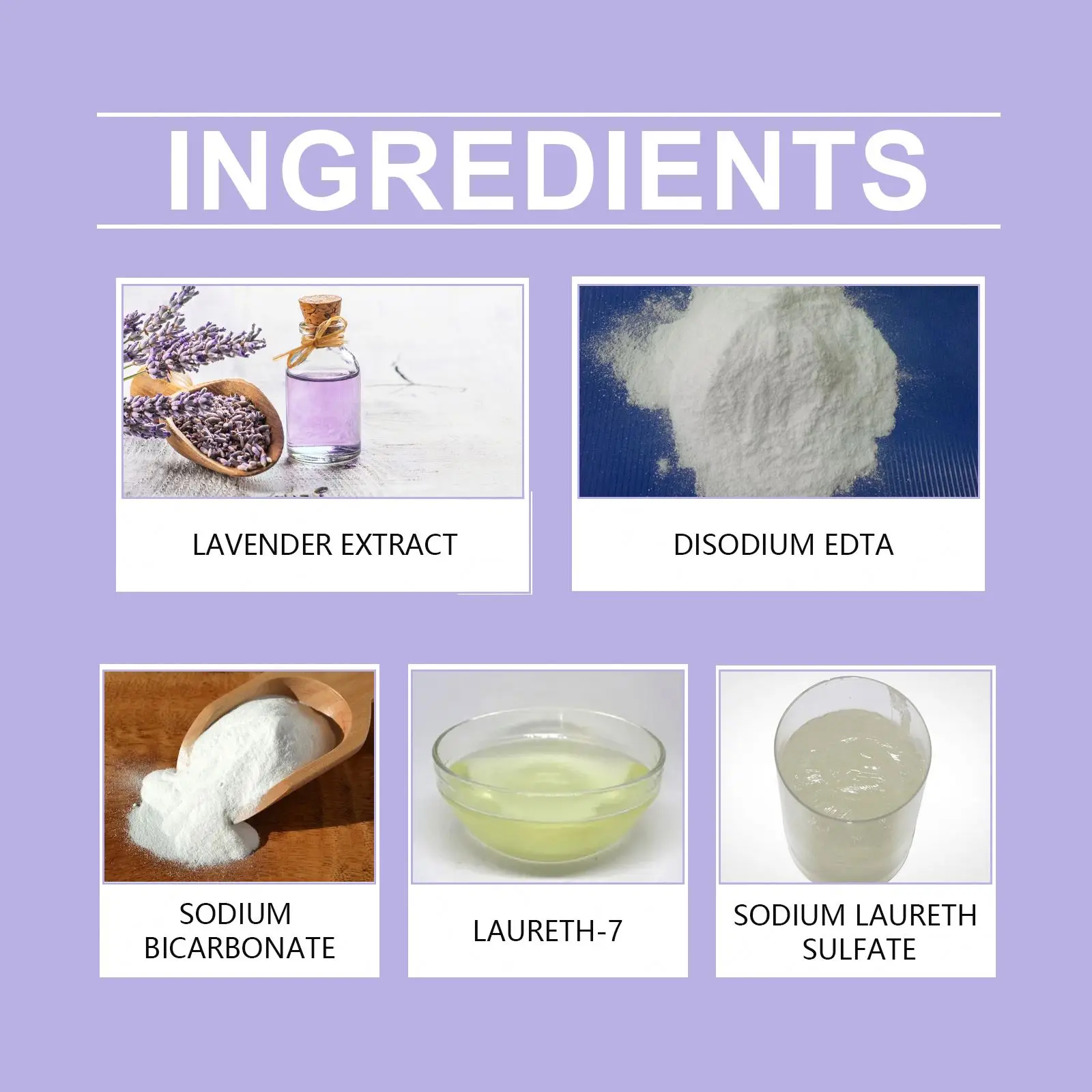 INGREDIENTS

LAVENDER EXTRACT

DISODIUM EDTA

SODIUM BICARBONATE

LAURETH-7

SODIUM LAURETH SULFATE