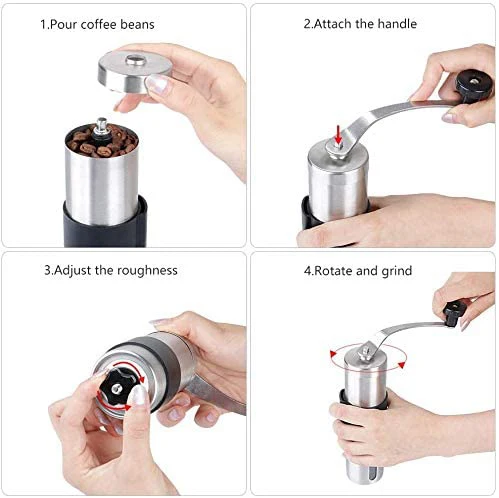 1.Pour coffee beans

2.Attach the handle

3.Adjust the roughness

4.Rotate and grind